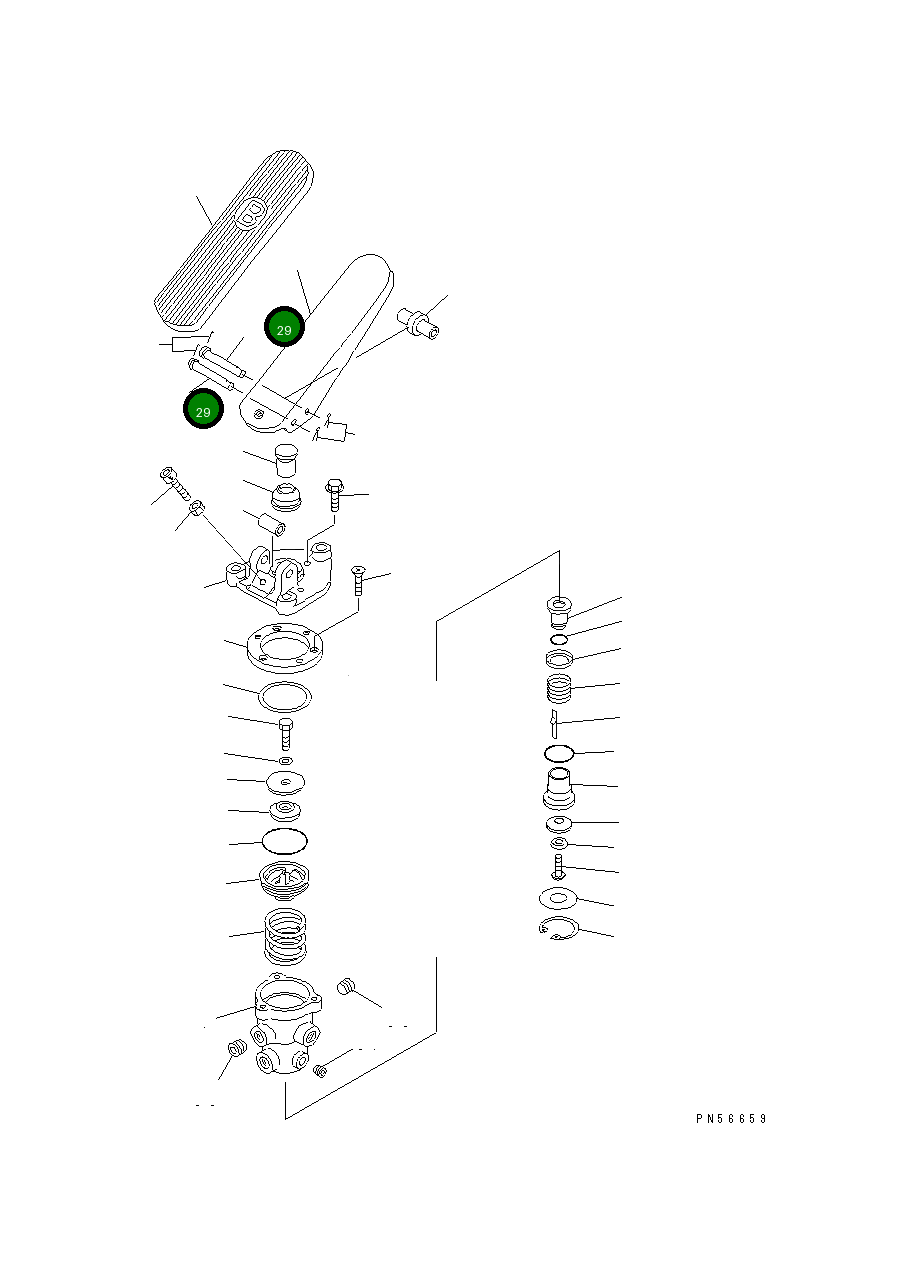 29

29

PN56659