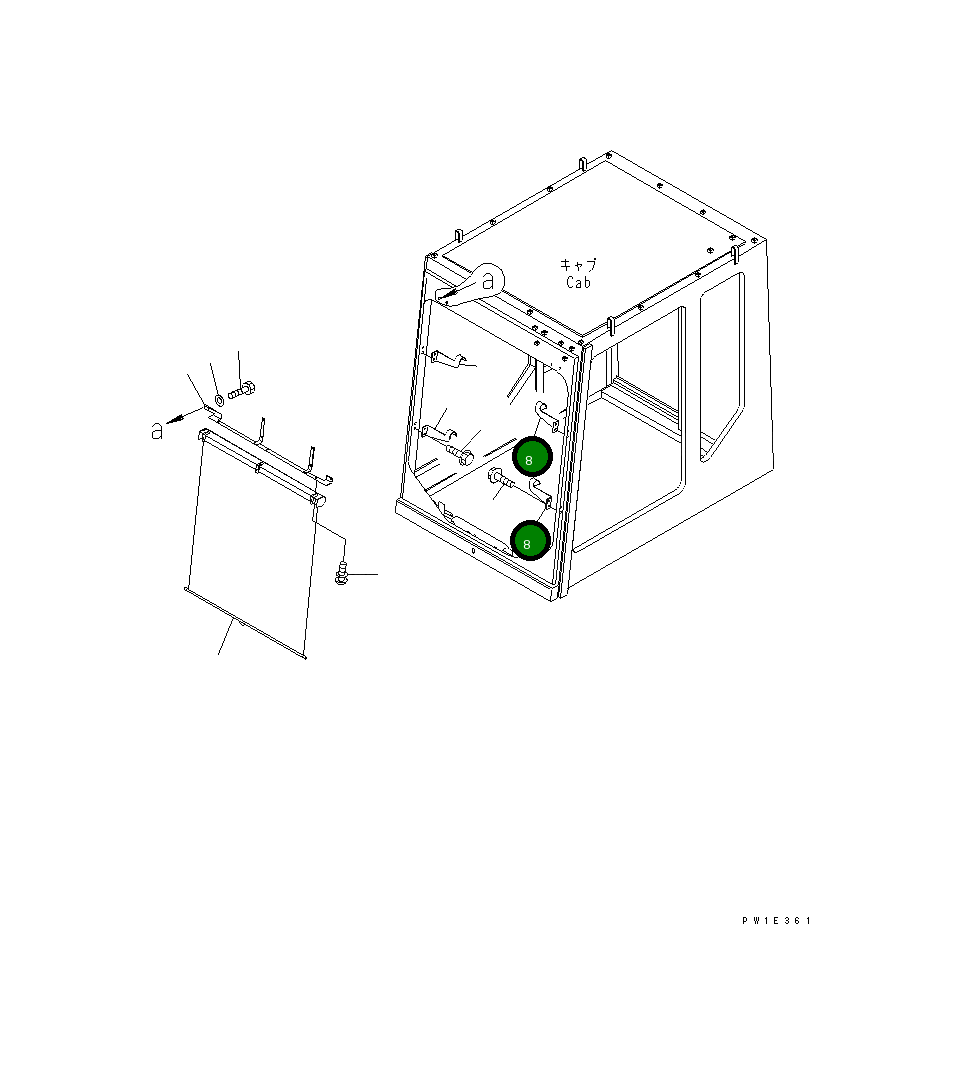 キャブ
Cab

a

a

8

8

PW1E361