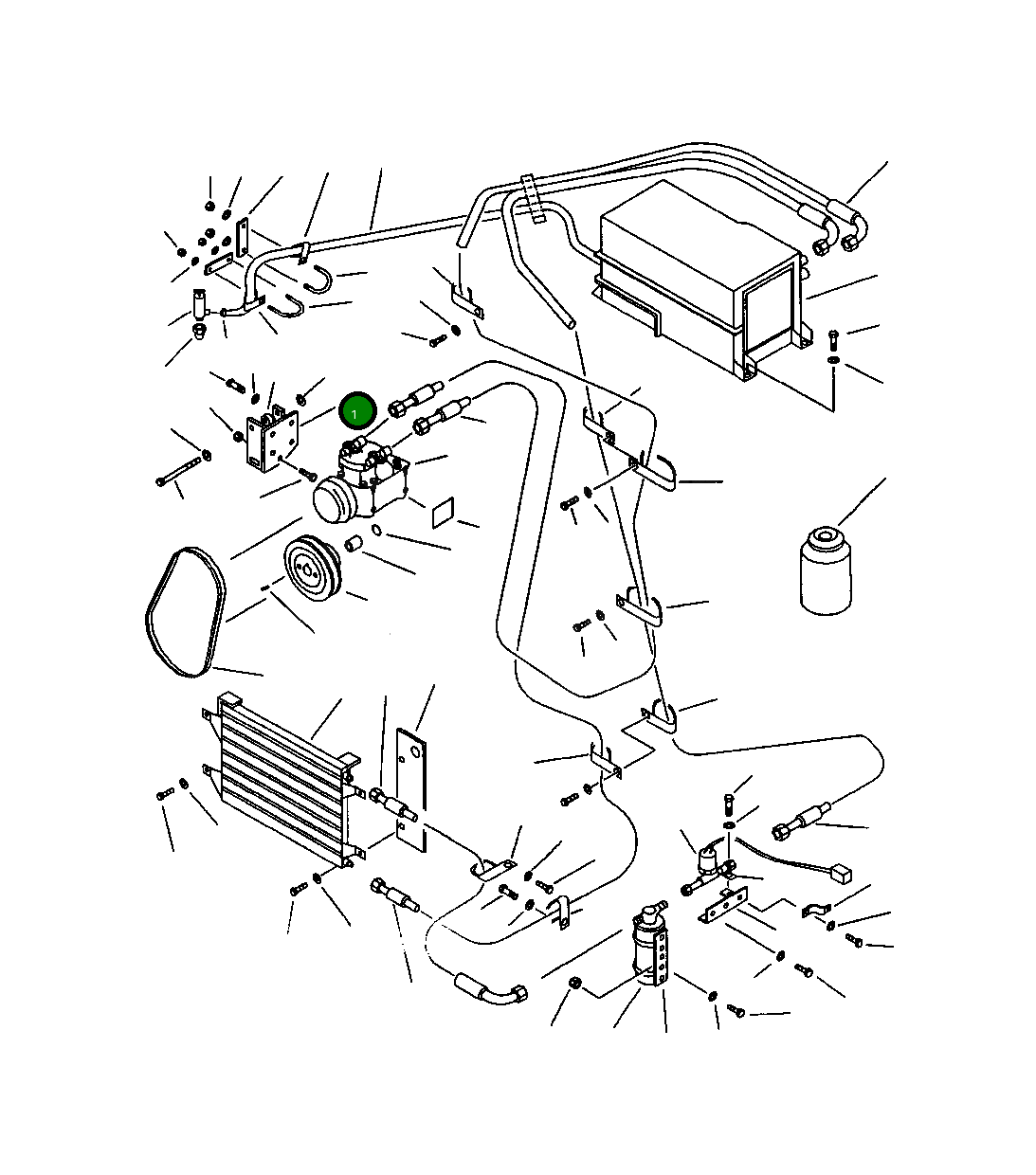 1