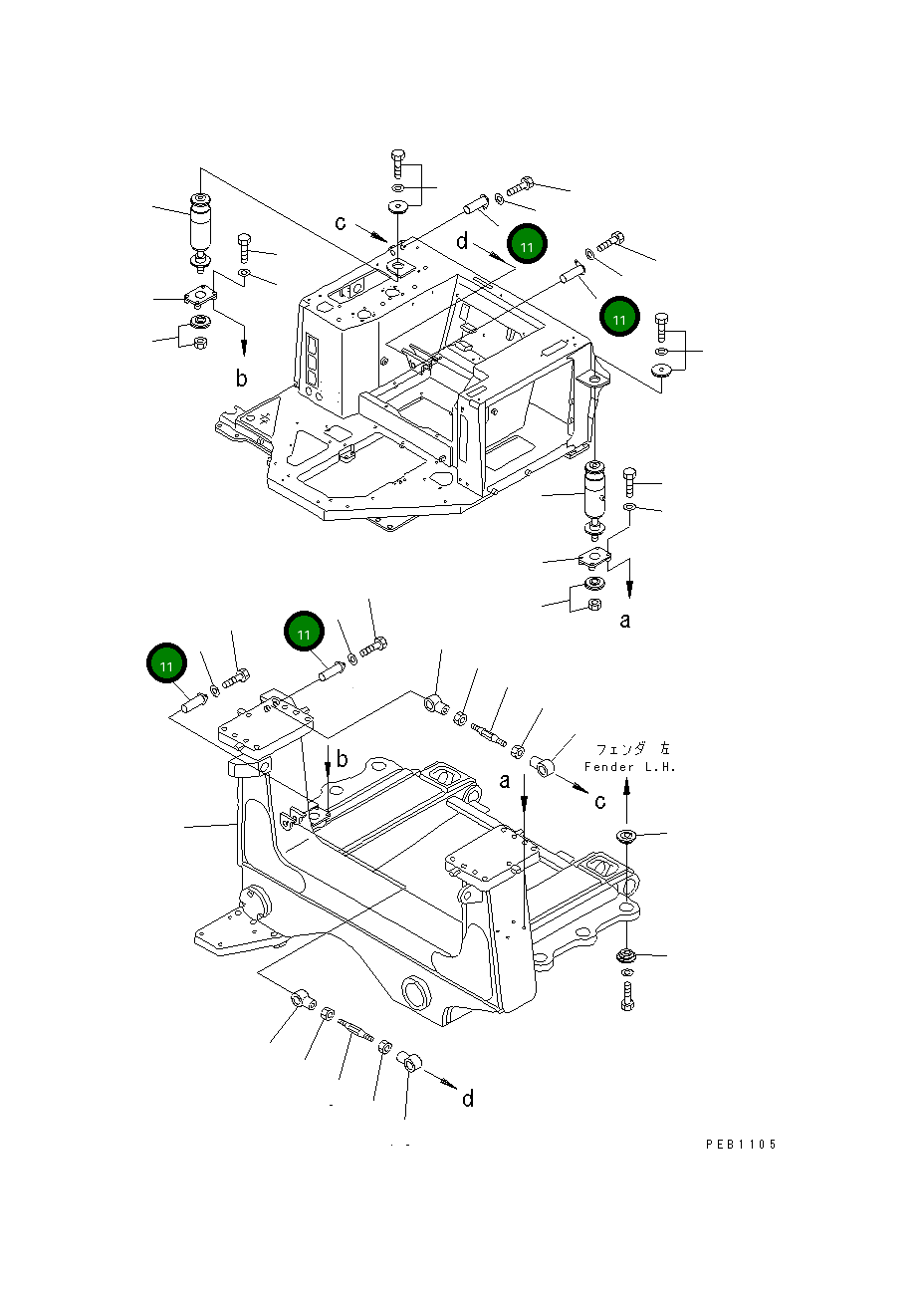 c
d
11
11
b
a
11
11
b
a
フェンダ 左
Fender L.H.
c
d
PEB1105