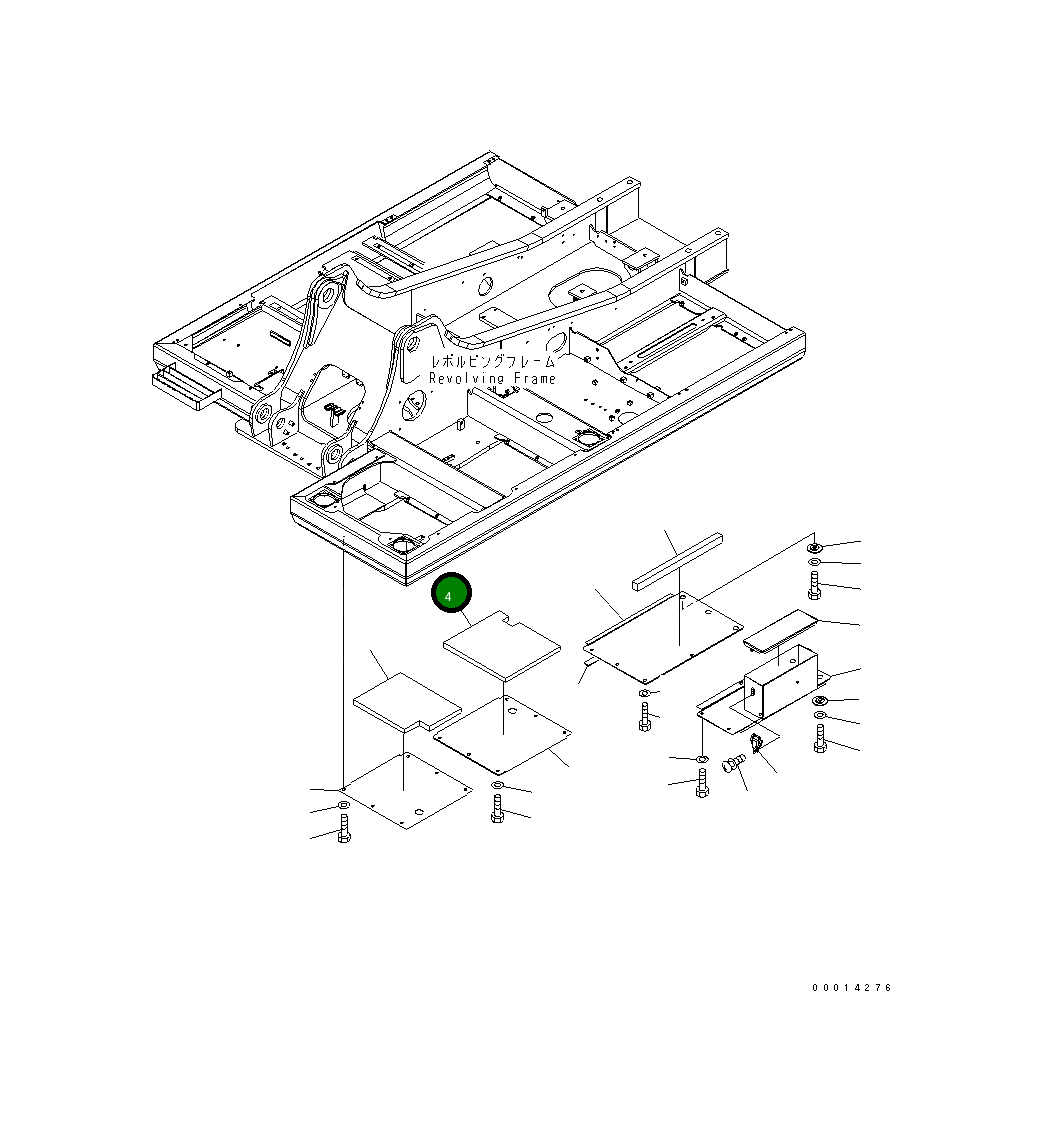 レボルビングフレーム
Revolving Frame

4

00014276