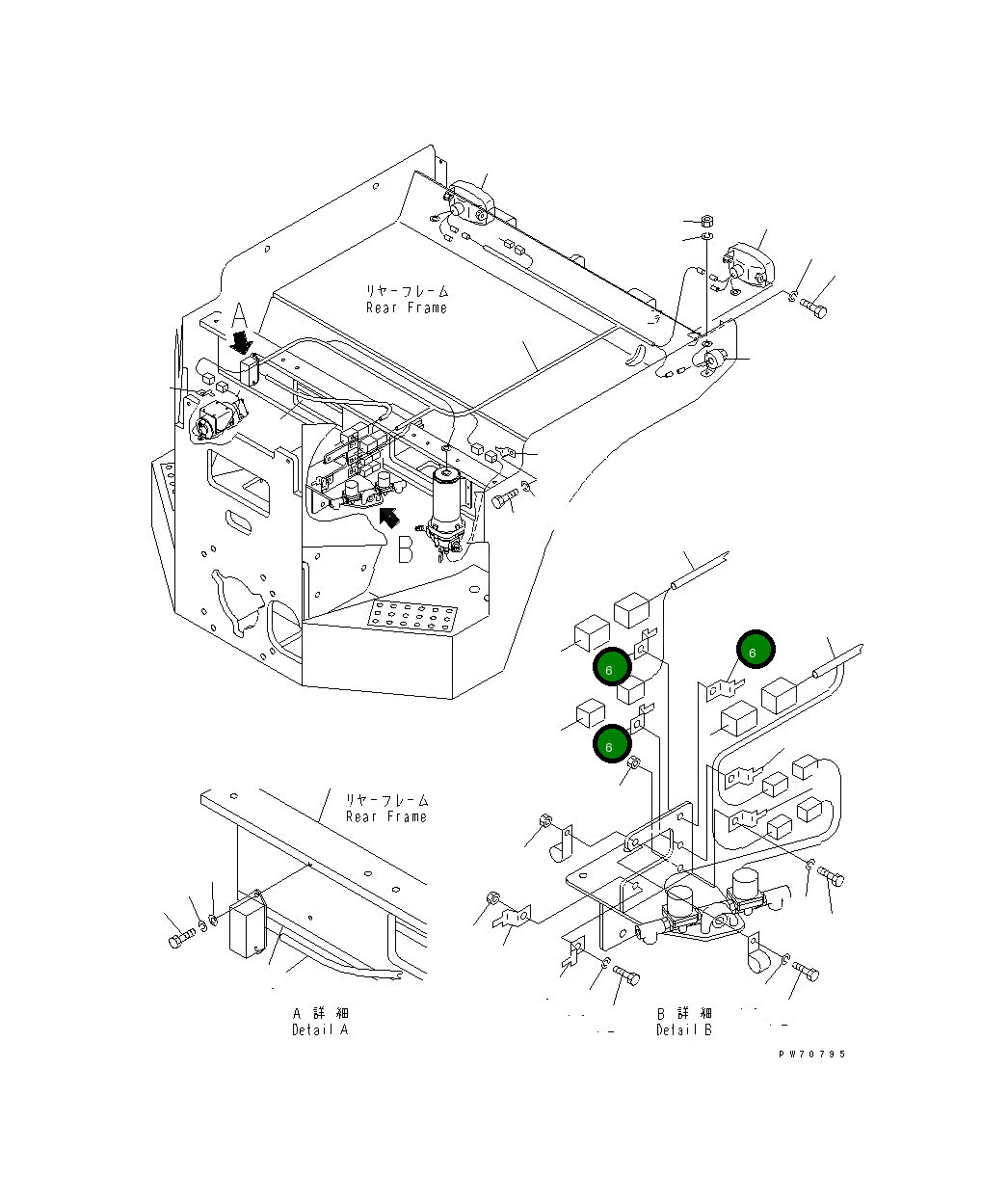 リヤーフレーム
Rear Frame

A

B

6

6

6

リヤーフレーム
Rear Frame

A 詳 細
Detail A

B 詳 細
Detail B

PW70795