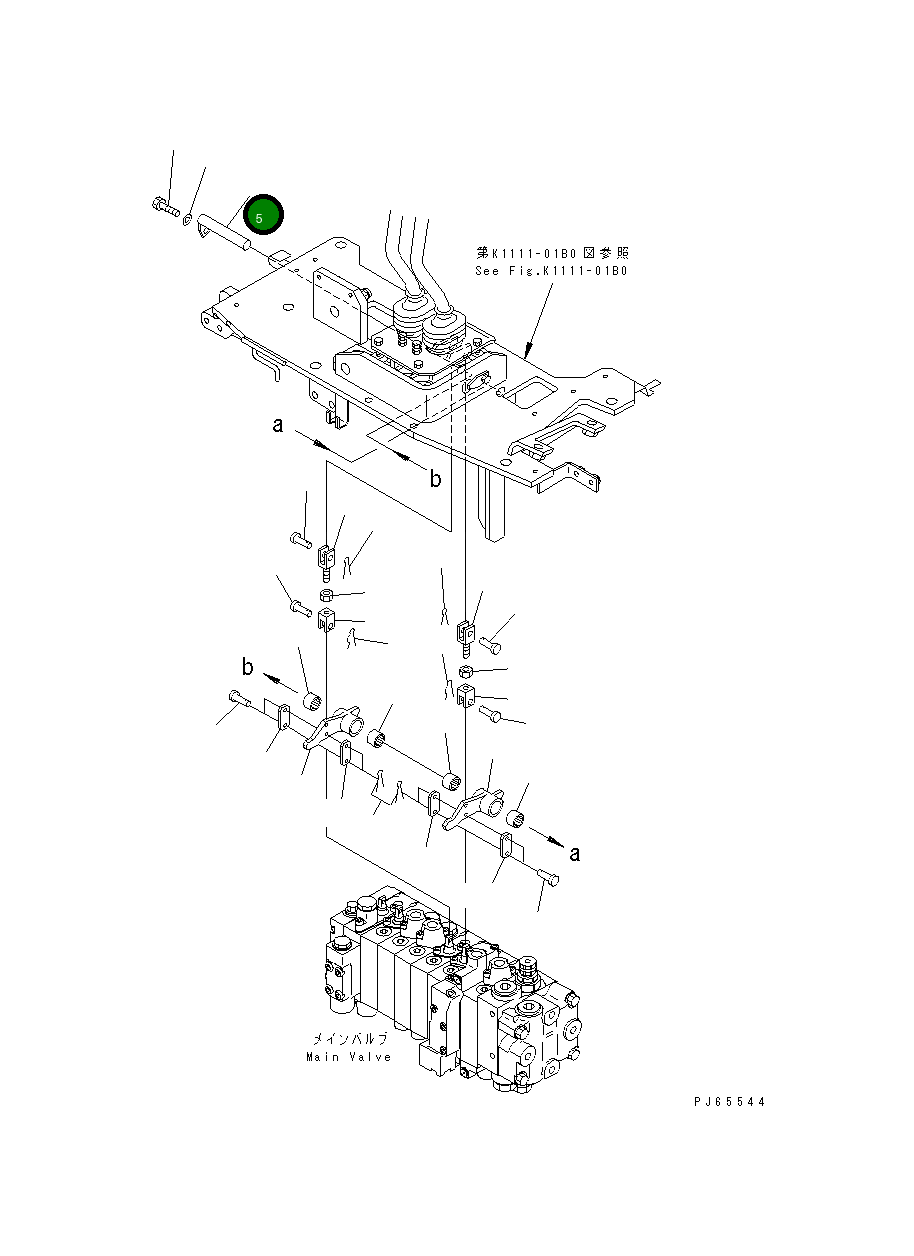 5

第K1111-01B0図参照
See Fig.K1111-01B0

a

b

b

a

メインバルブ
Main Valve

PJ65544