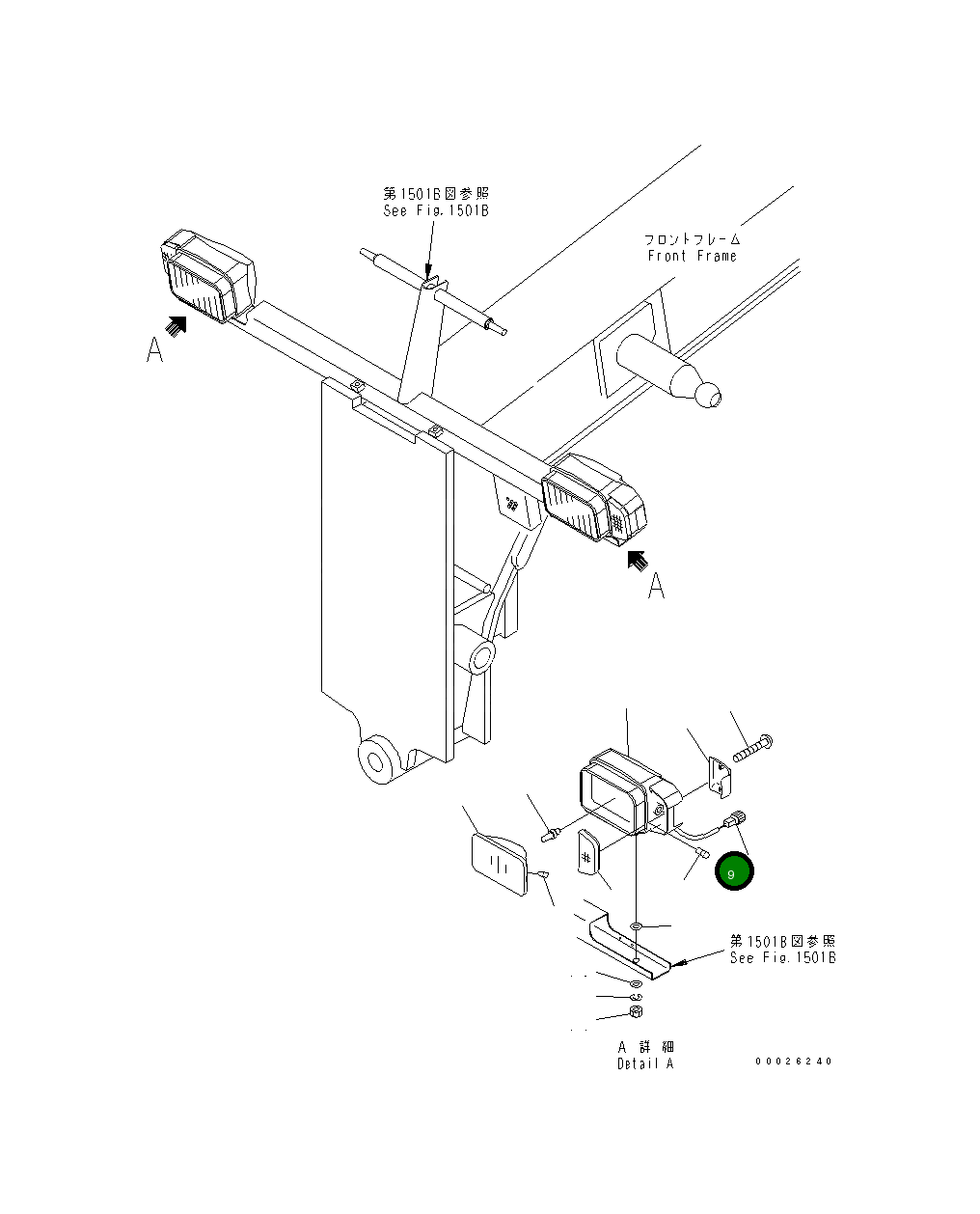 第1501B図参照
See Fig.1501B

フロントフレーム
Front Frame

A

A

9

第1501B図参照
See Fig.1501B

A 詳細
Detail A

00026240