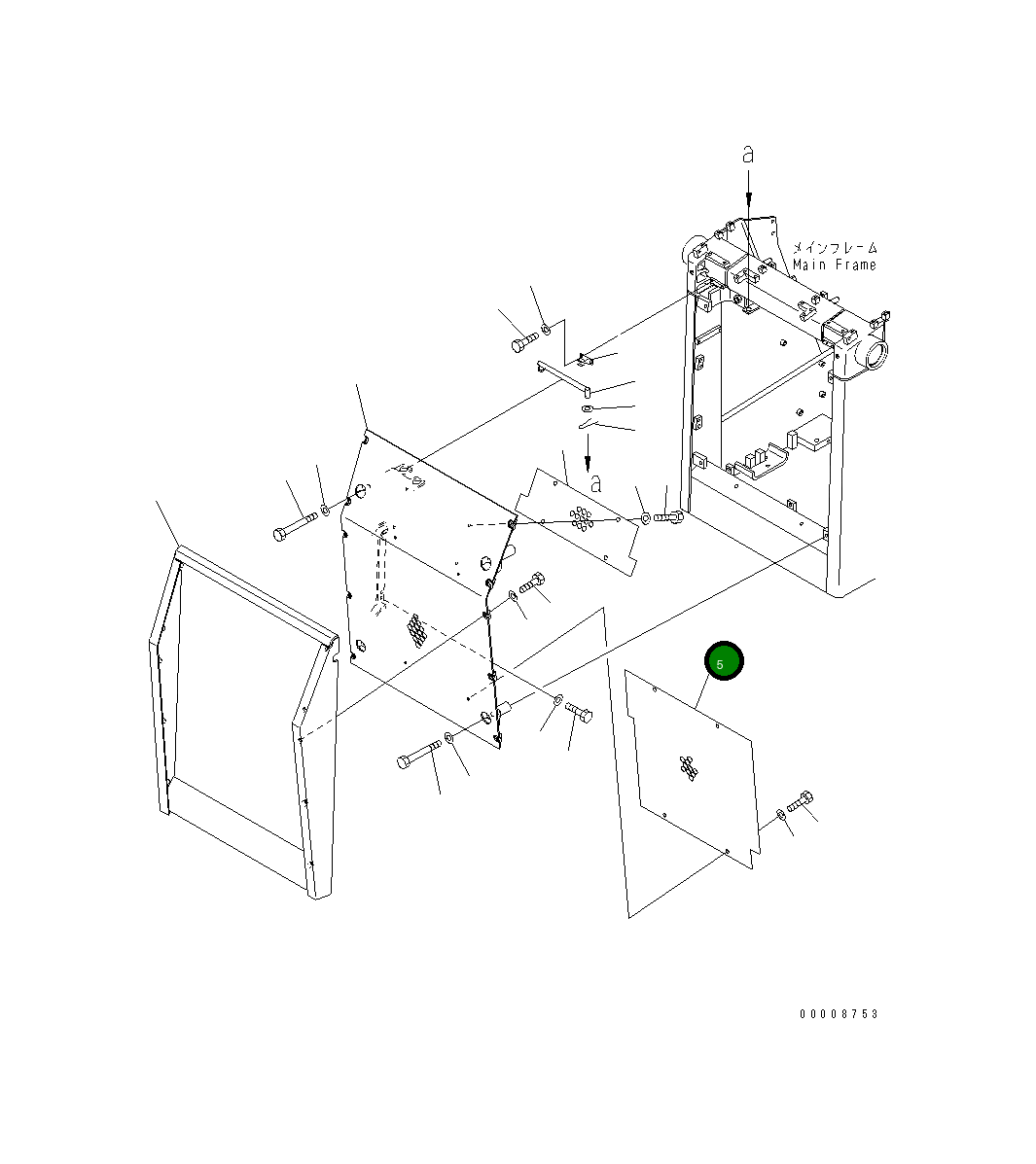 a
メインフレーム
Main Frame
a
5
00008753