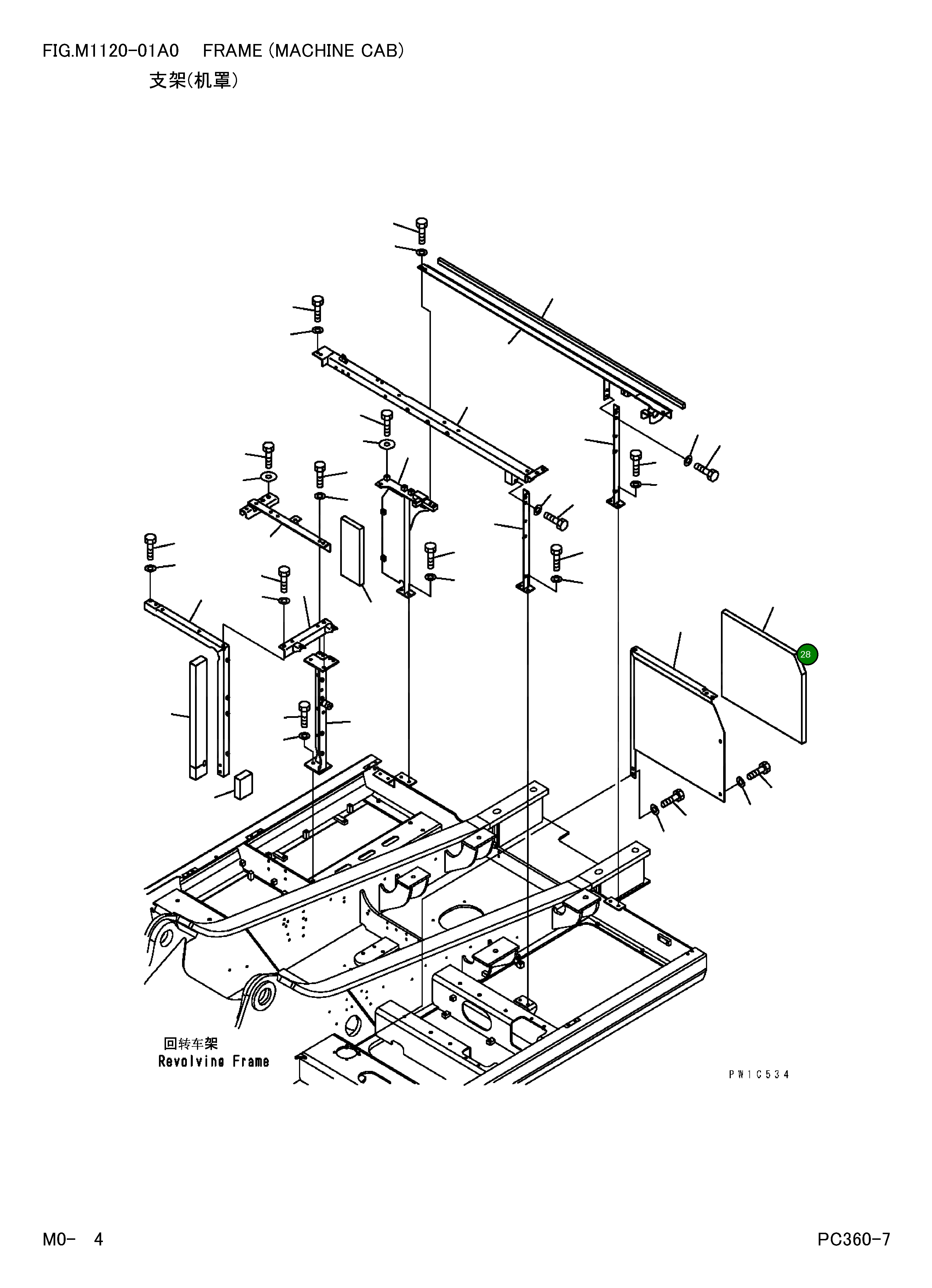 FIG.M1120-01A0 FRAME (MACHINE CAB)
支架(机罩)

28

回转车架
Revolving Frame

PW1C534

M0- 4

PC360-7