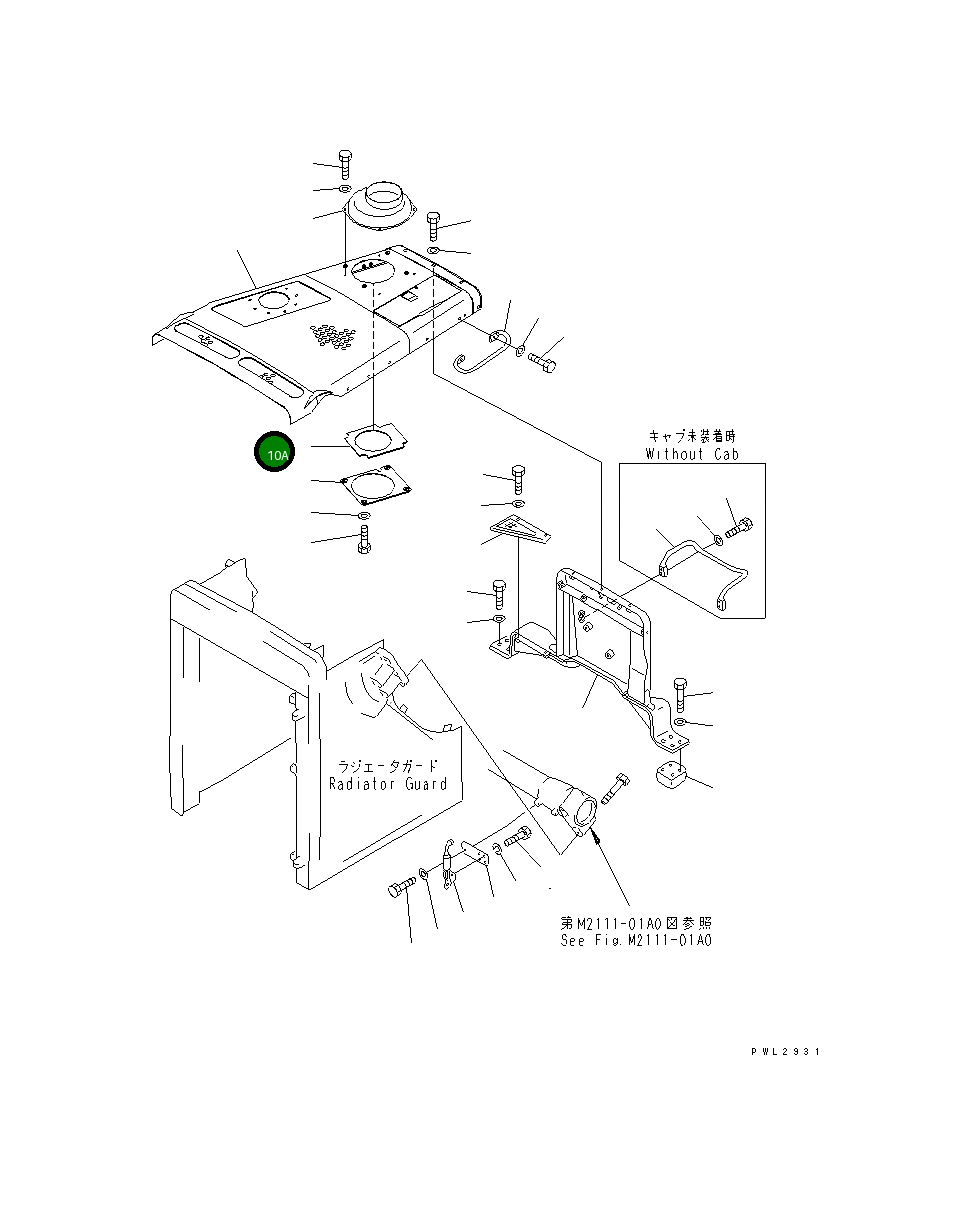 10A

キャブ未装着時
Without Cab

ラジエータガード
Radiator Guard

第M2111-01A0図参照
See Fig.M2111-01A0

PWL2931