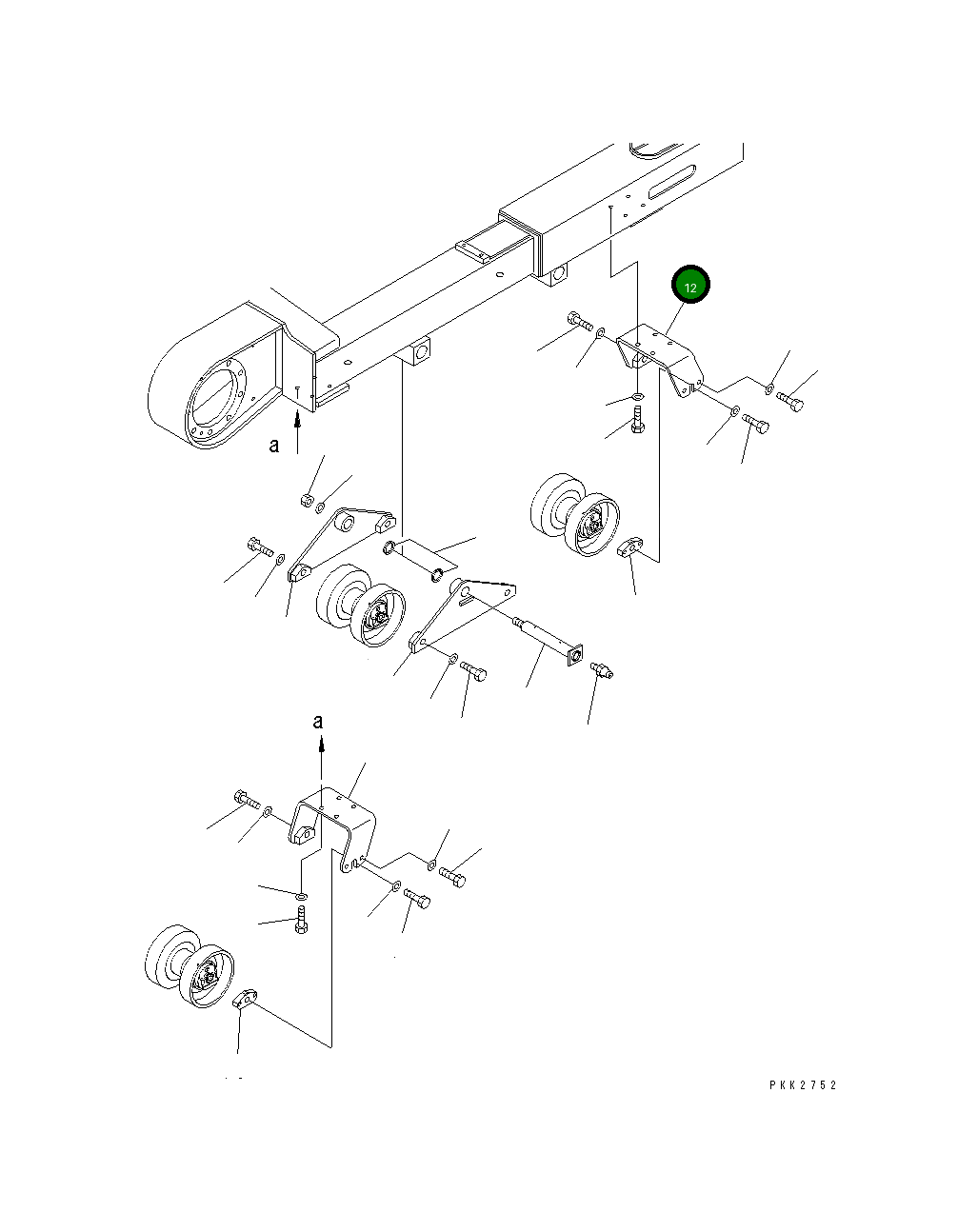 12

a

a

PKK2752