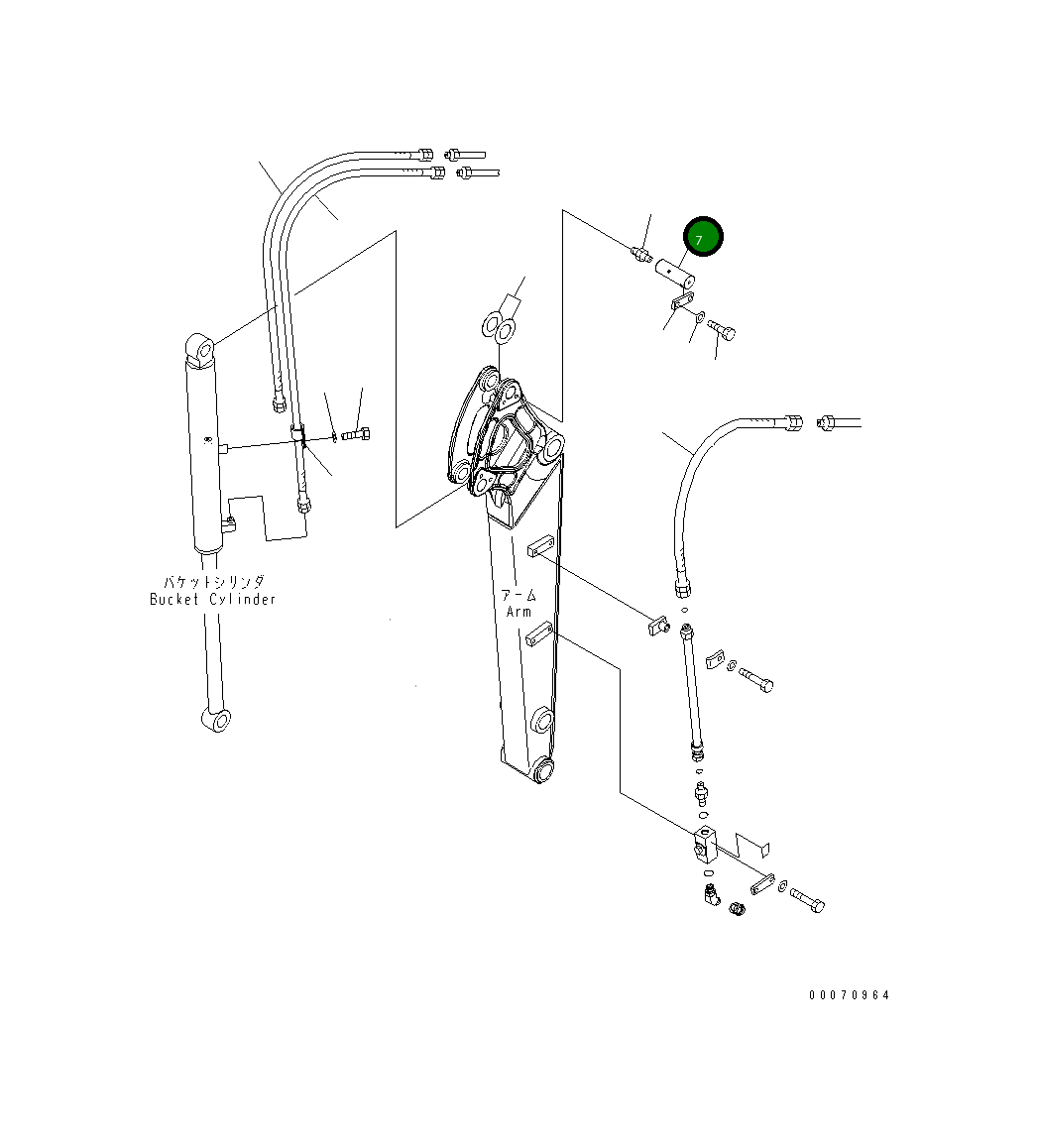 7

バケットシリンダ
Bucket Cylinder

アーム
Arm

00070964