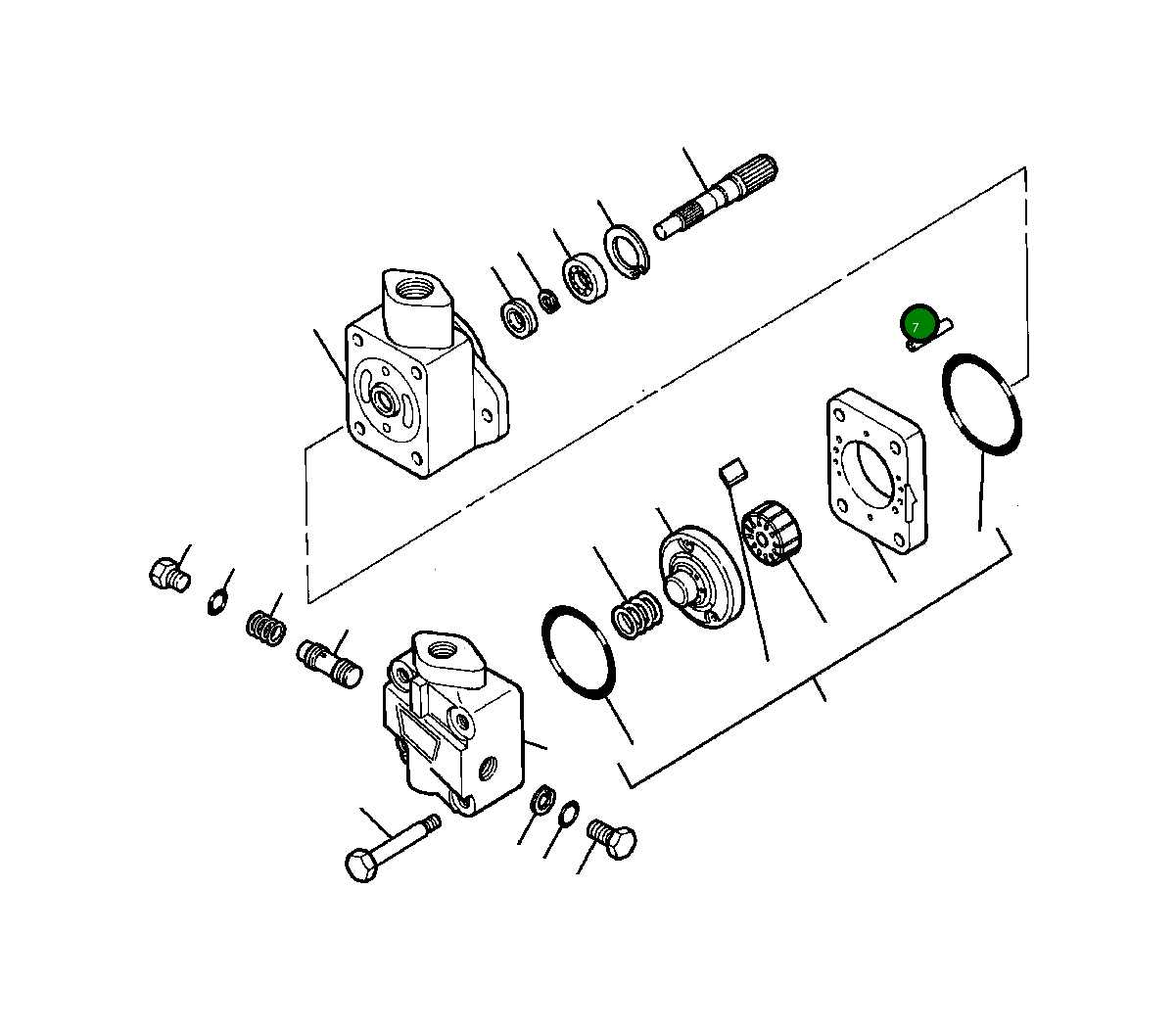 7