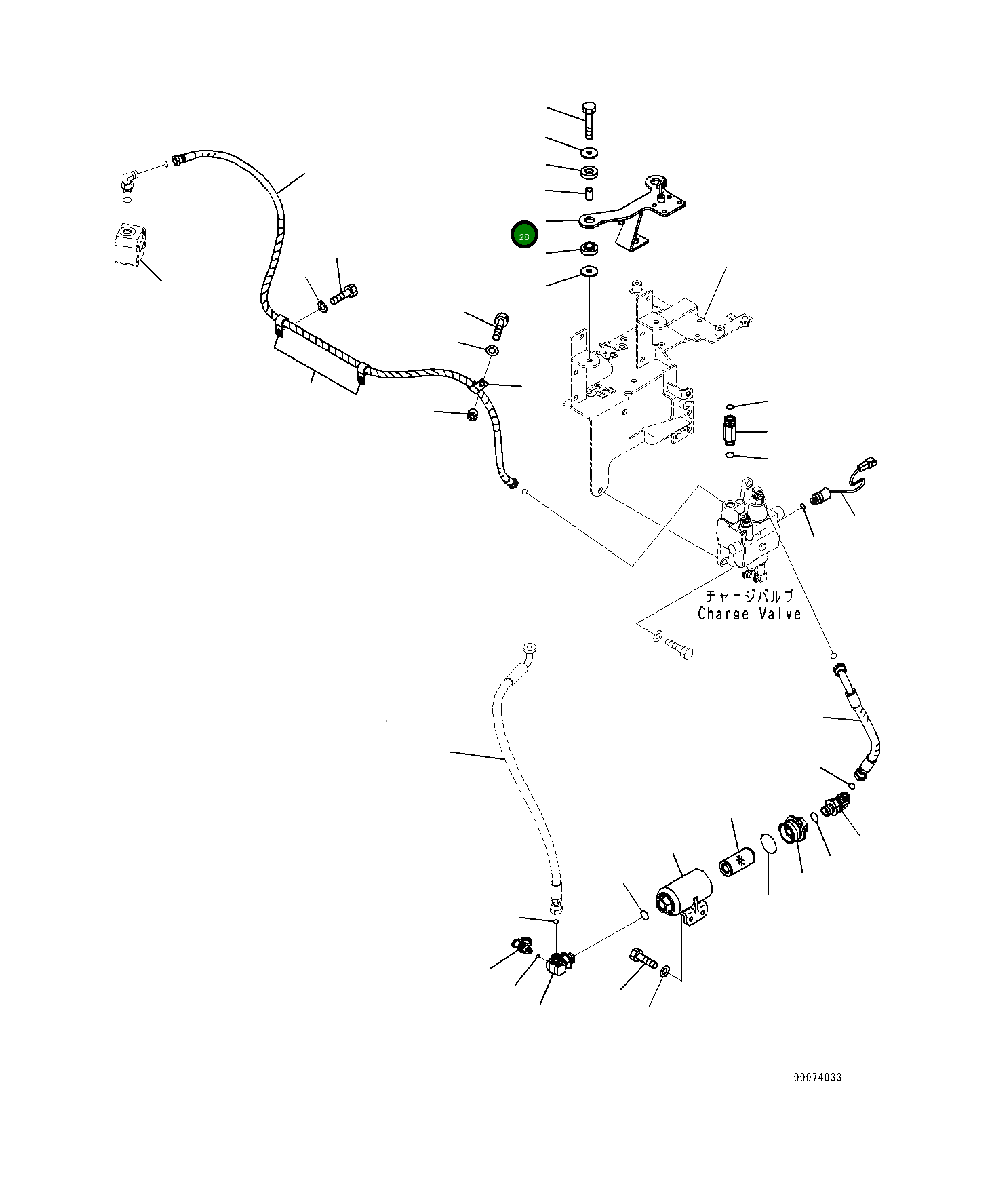 28

チャージバルブ
Charge Valve

00074033