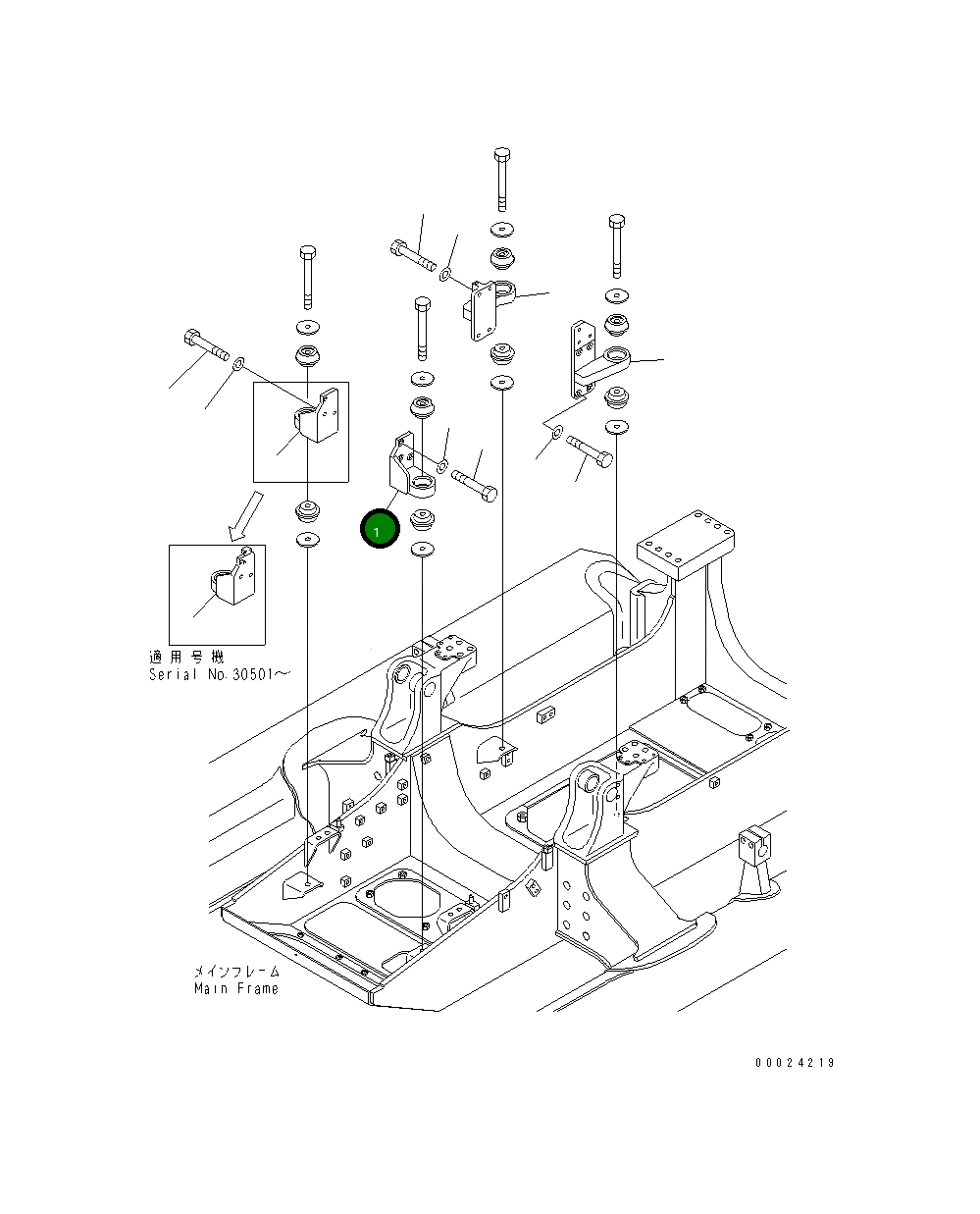 1

適用号機
Serial No.30501～

メインフレーム
Main Frame

00024219