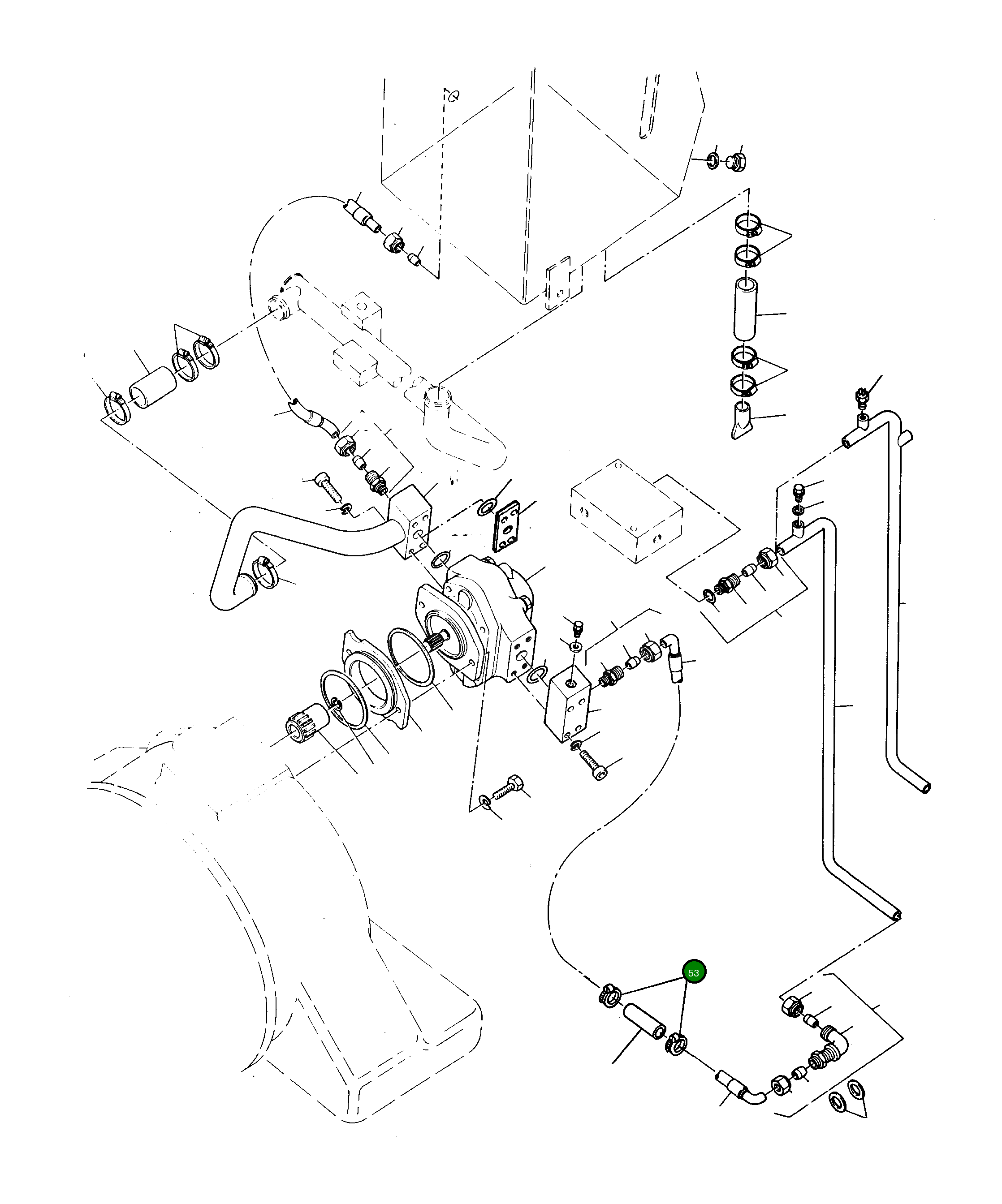 53