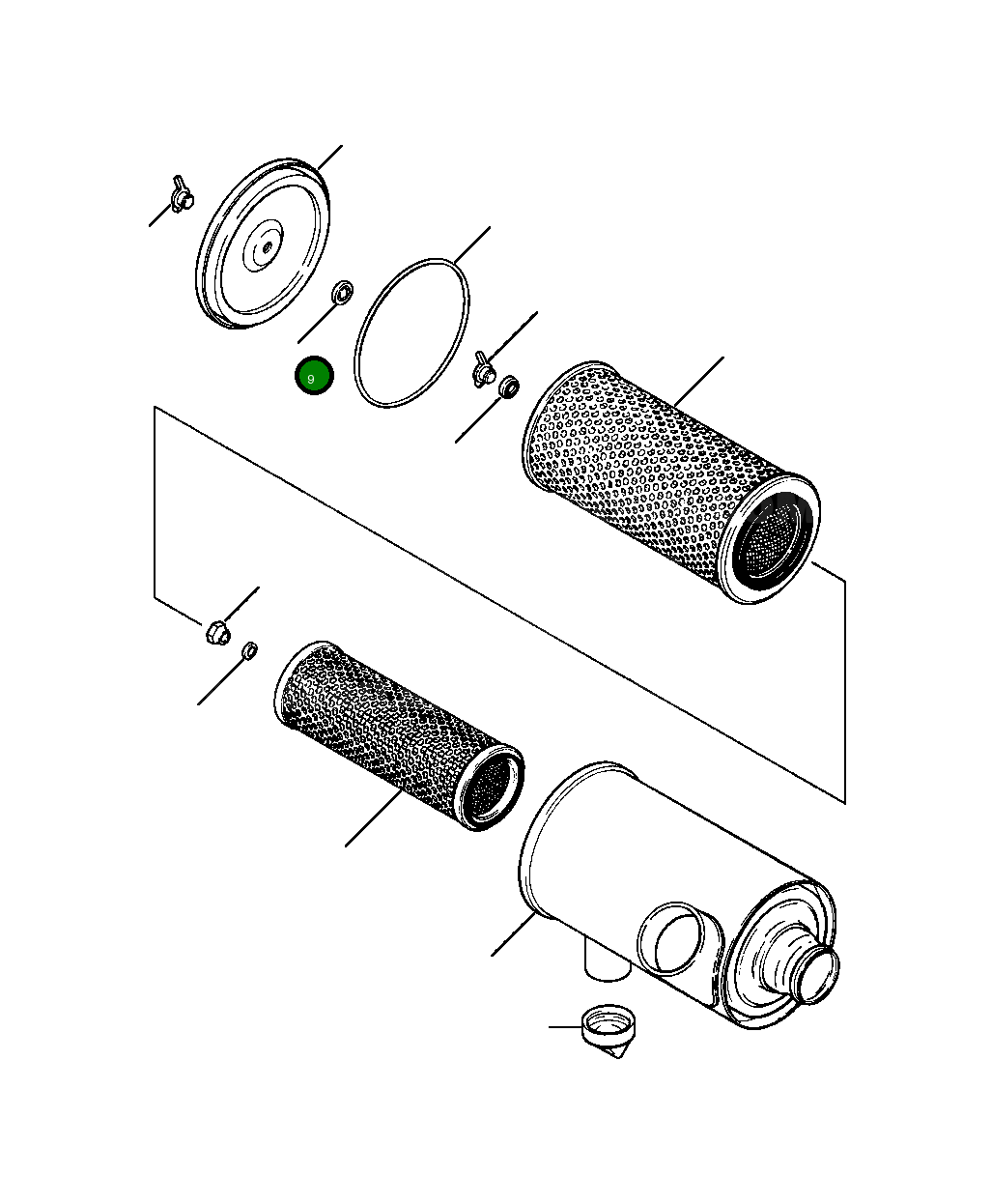 9