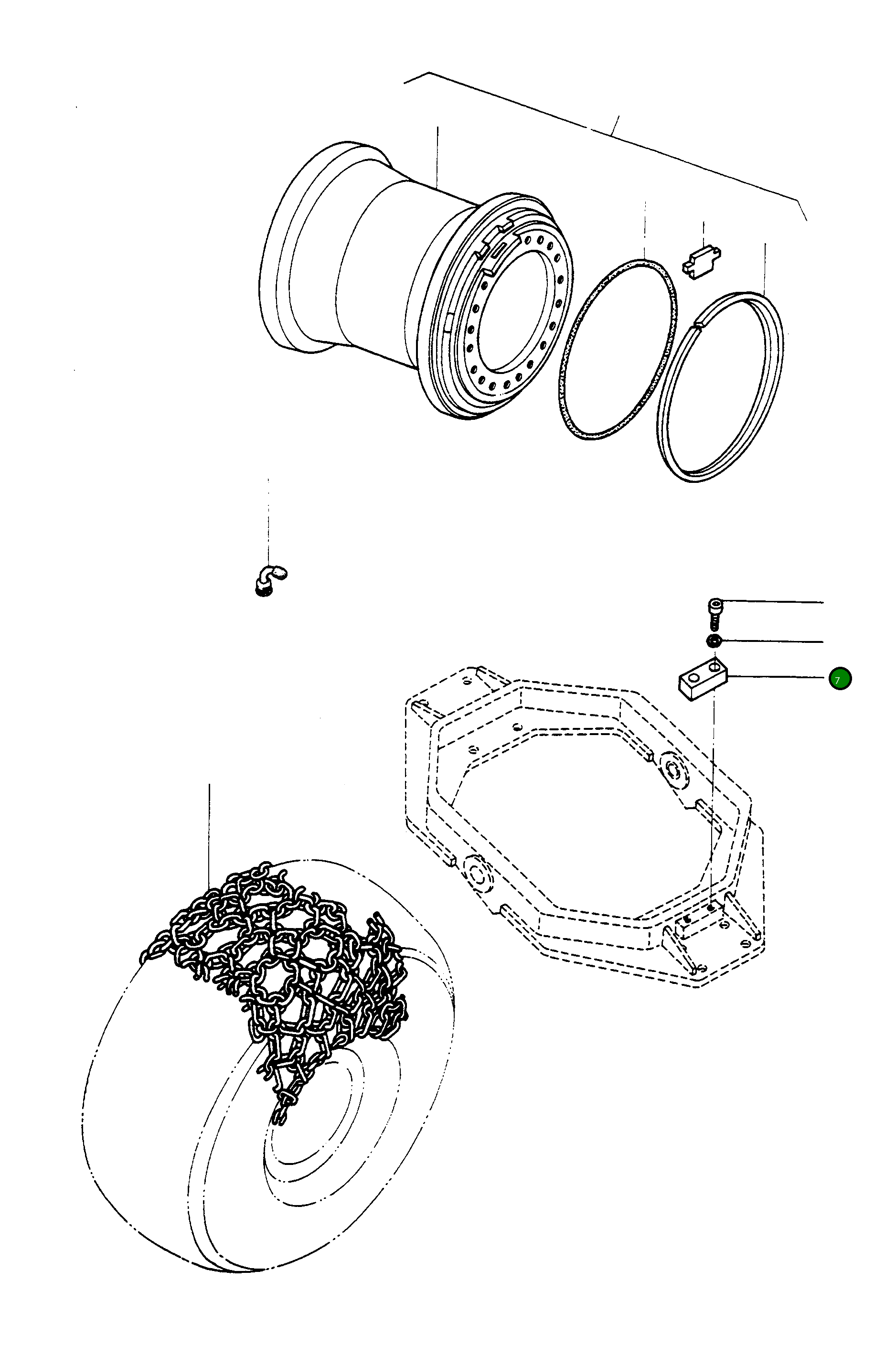 7