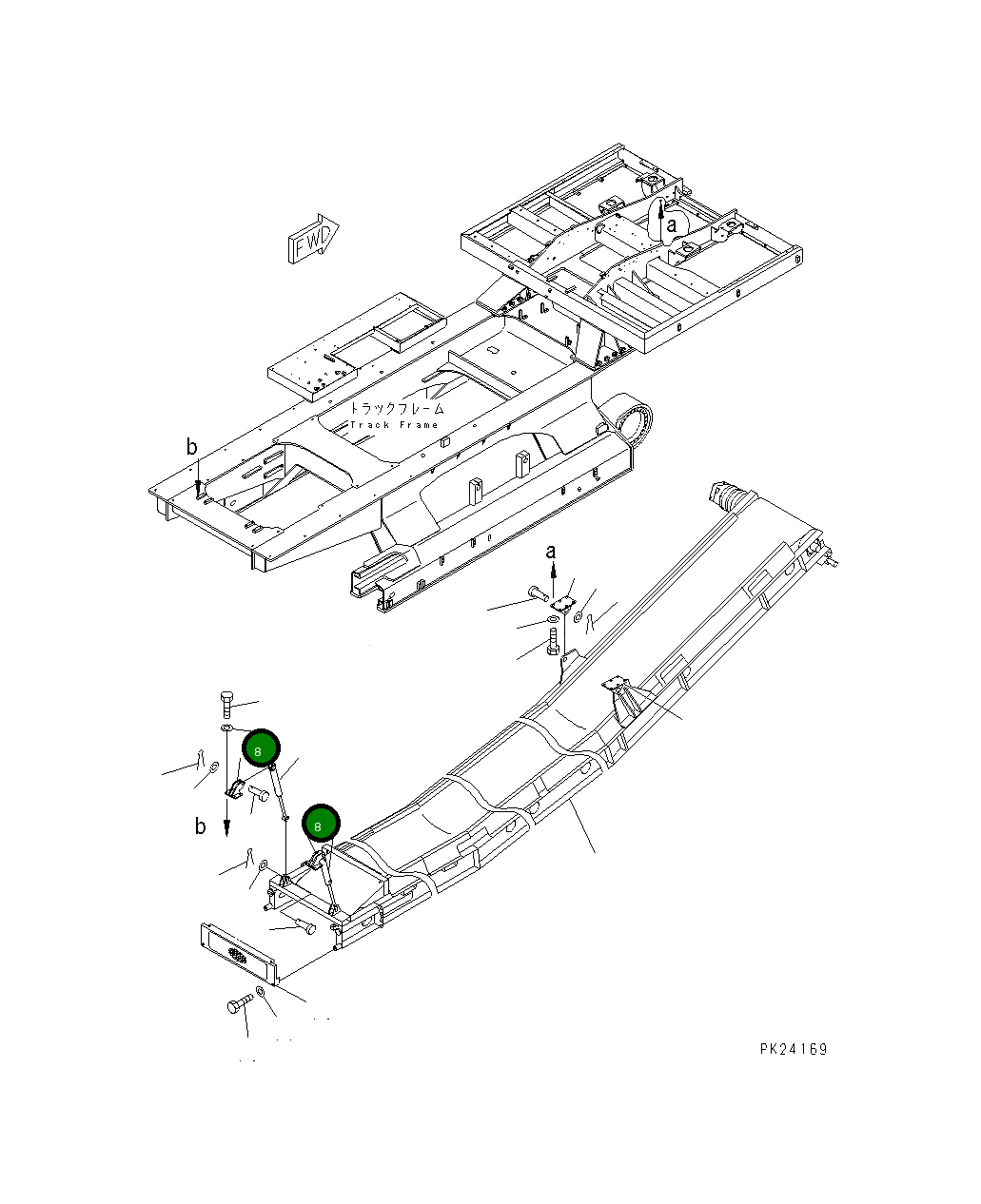 FWD

a

トラックフレーム
Track Frame

b

a

8

b

8

PK24169