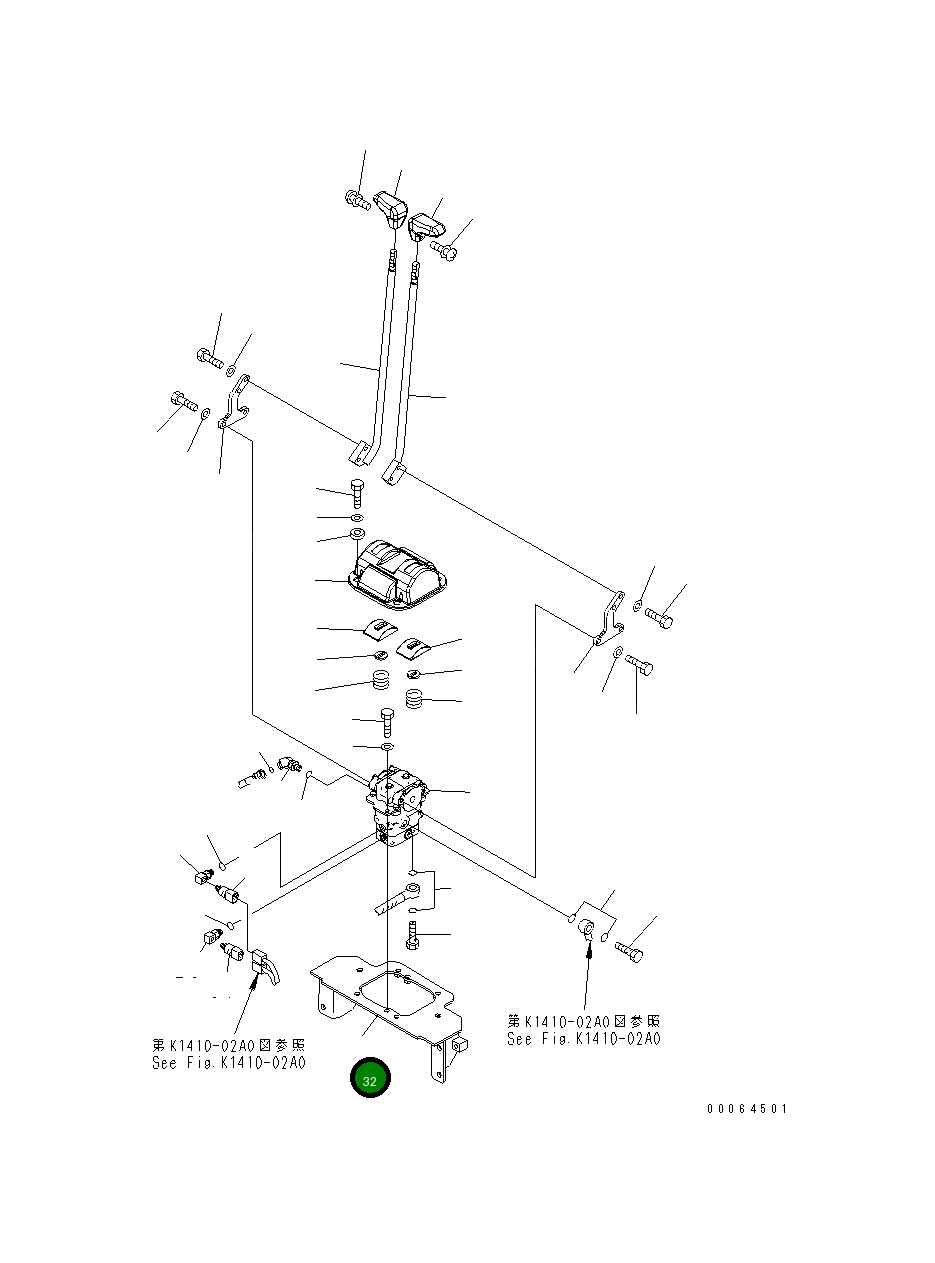 第K1410-02A0図参照
See Fig.K1410-02A0

第K1410-02A0図参照
See Fig.K1410-02A0

32

00064501