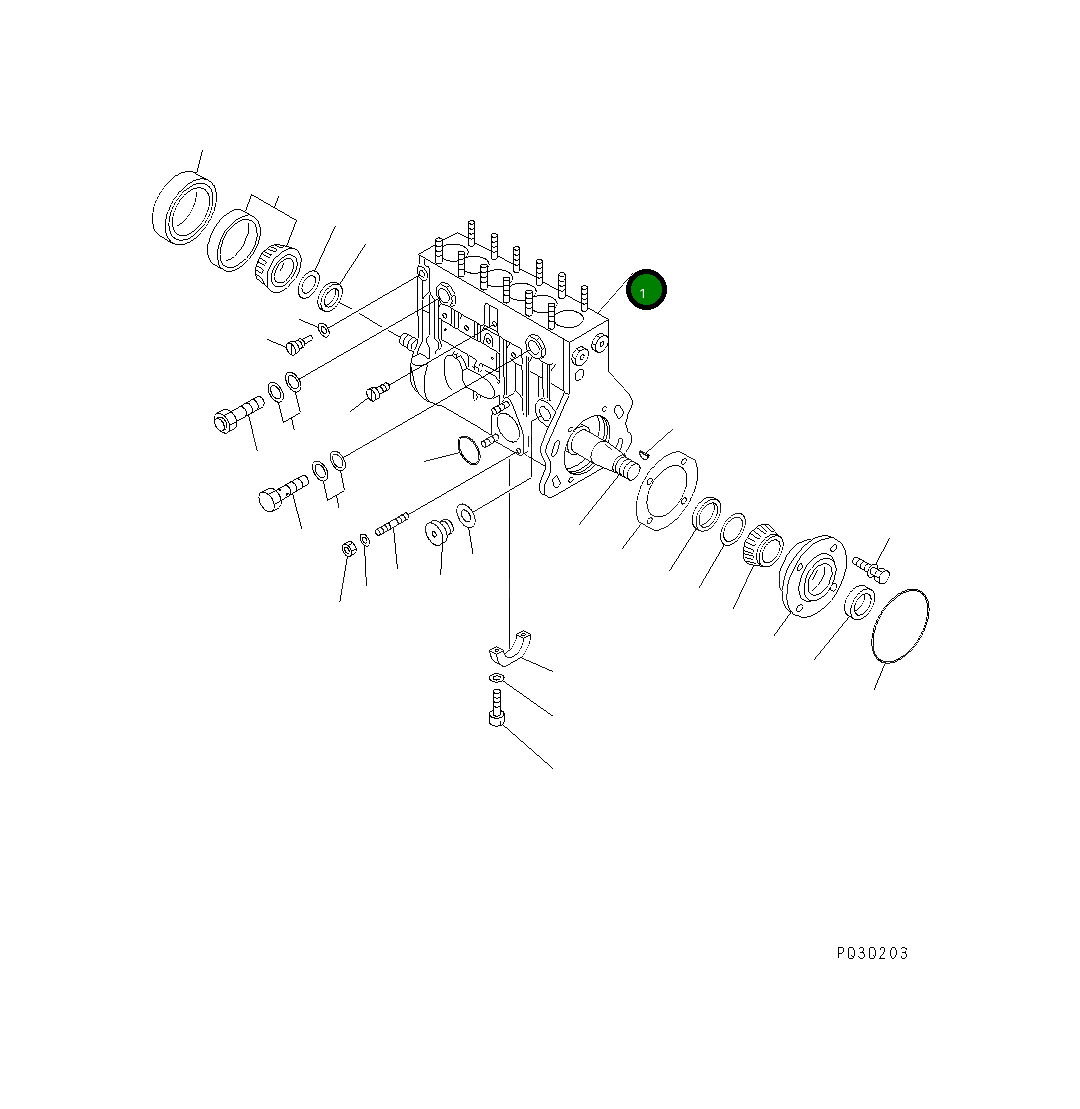 1

PD3D203