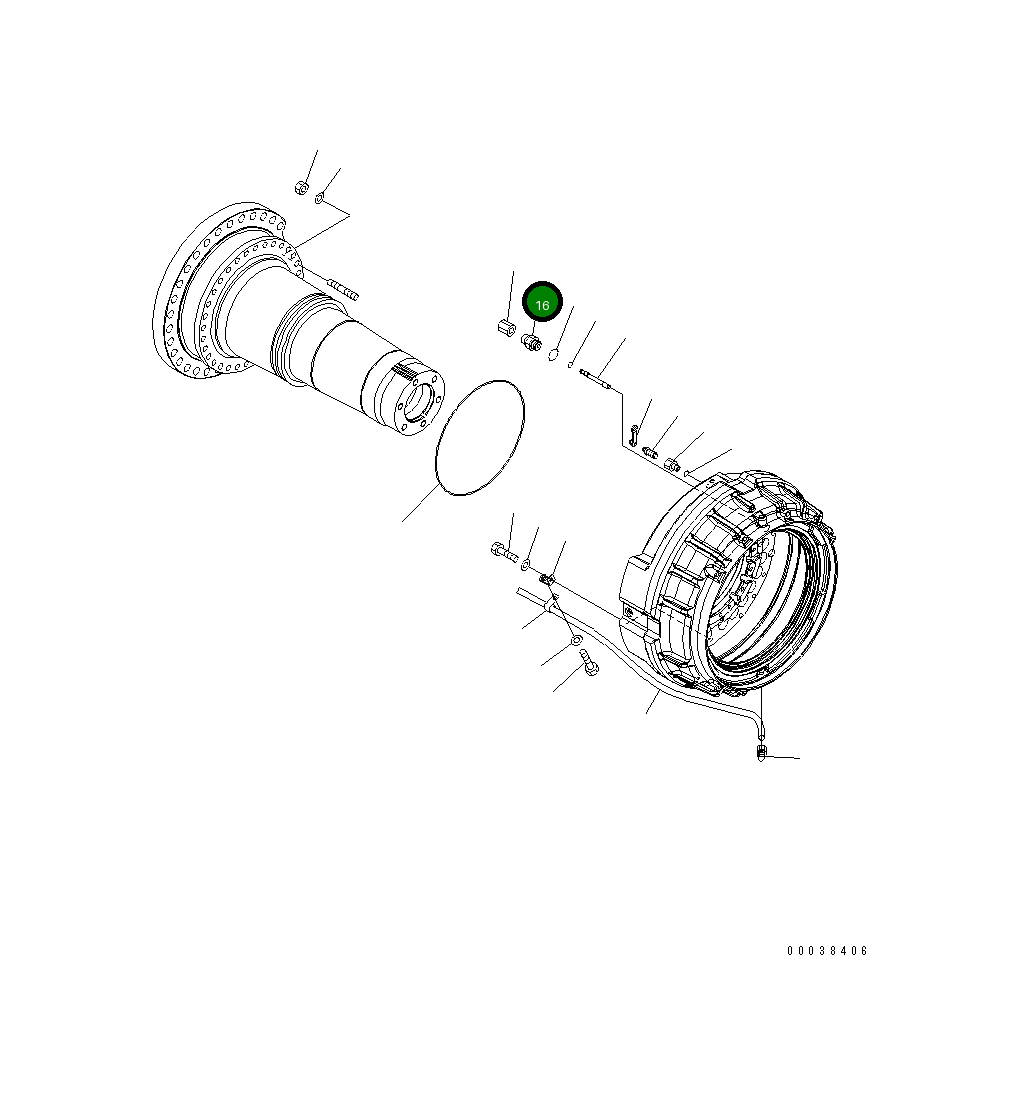 16

00038406