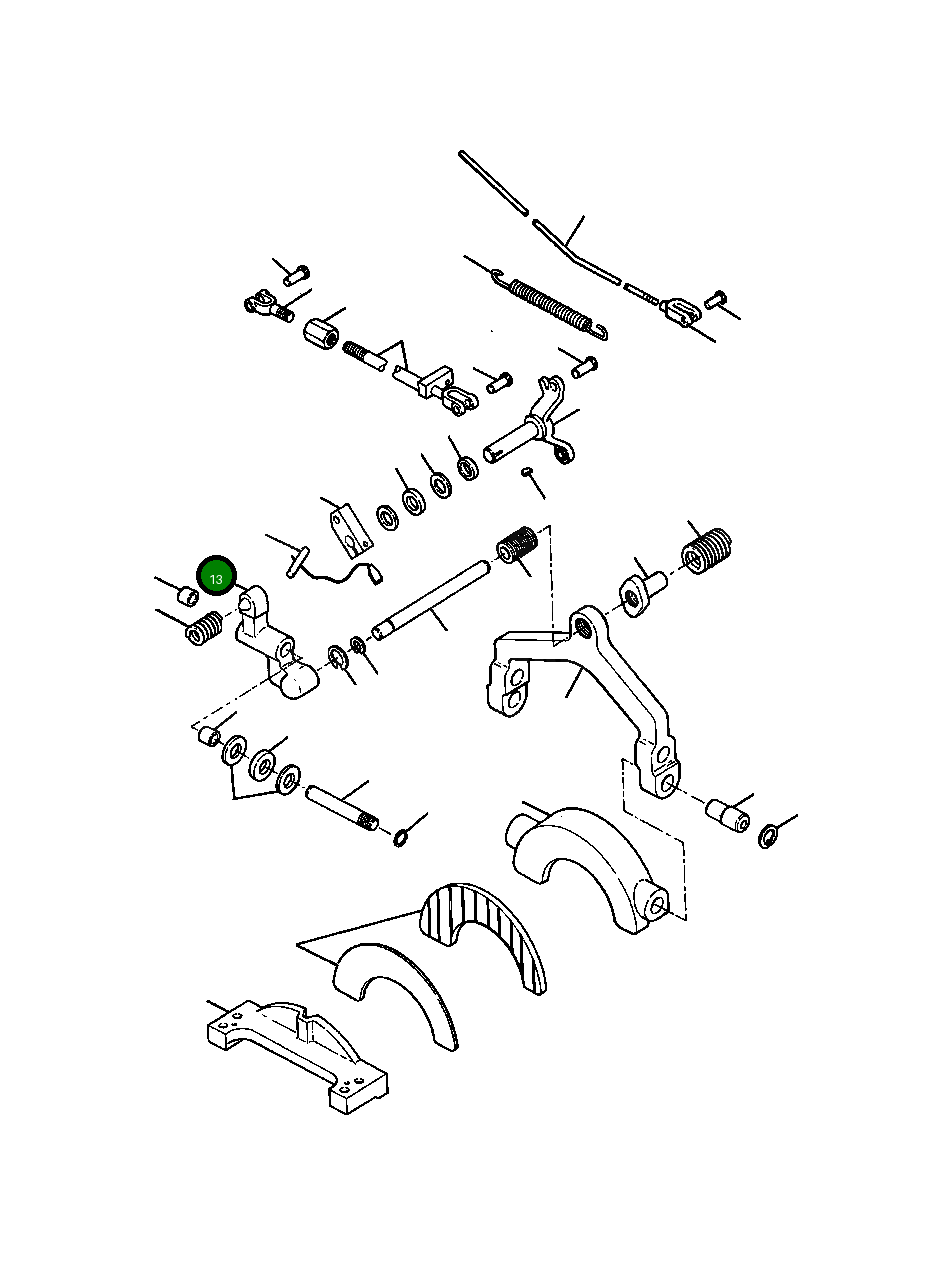 13