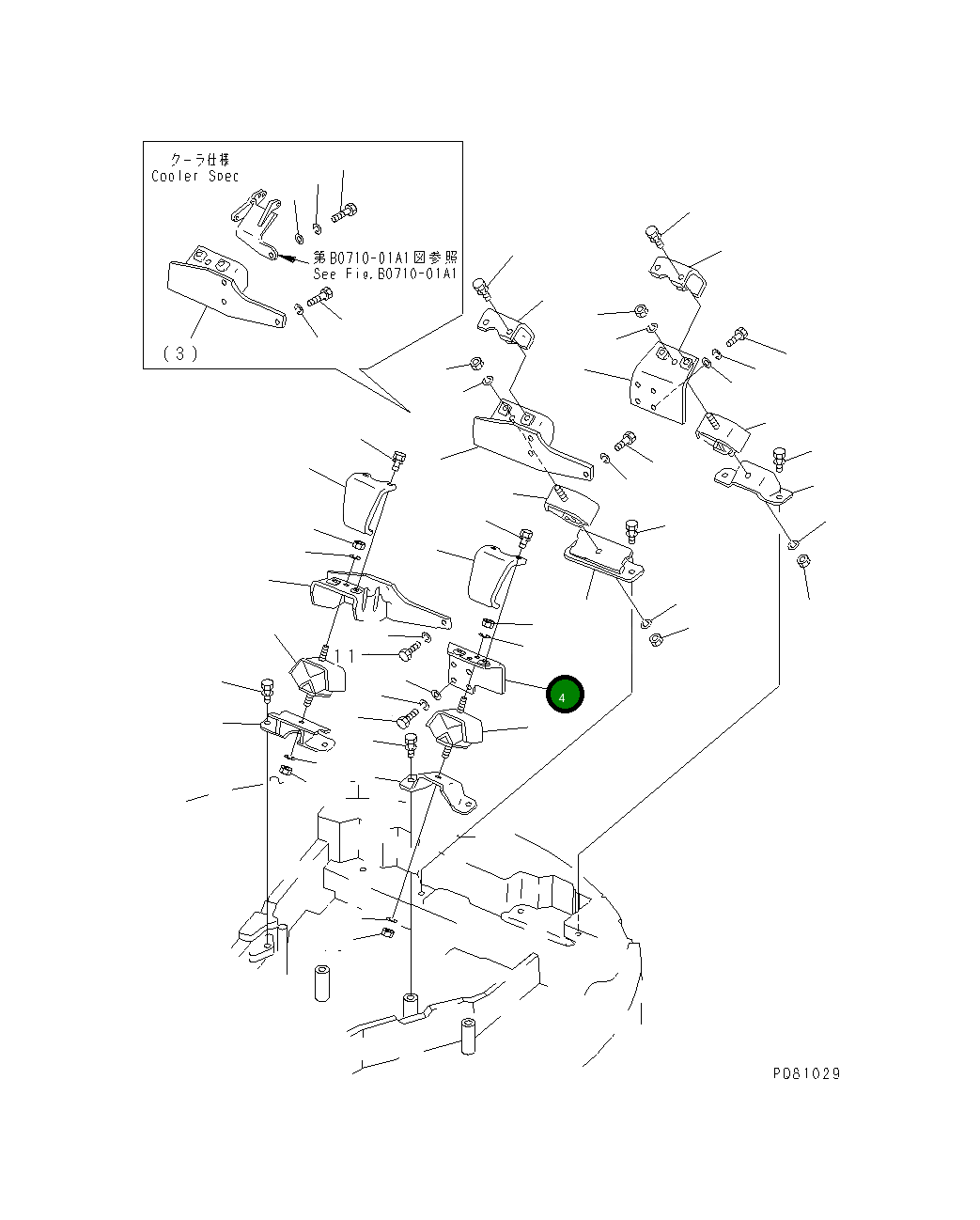 クーラ仕様
Cooler Spec

第B0710-01A1図参照
See Fig.B0710-01A1

(3)

11

4

PD81029