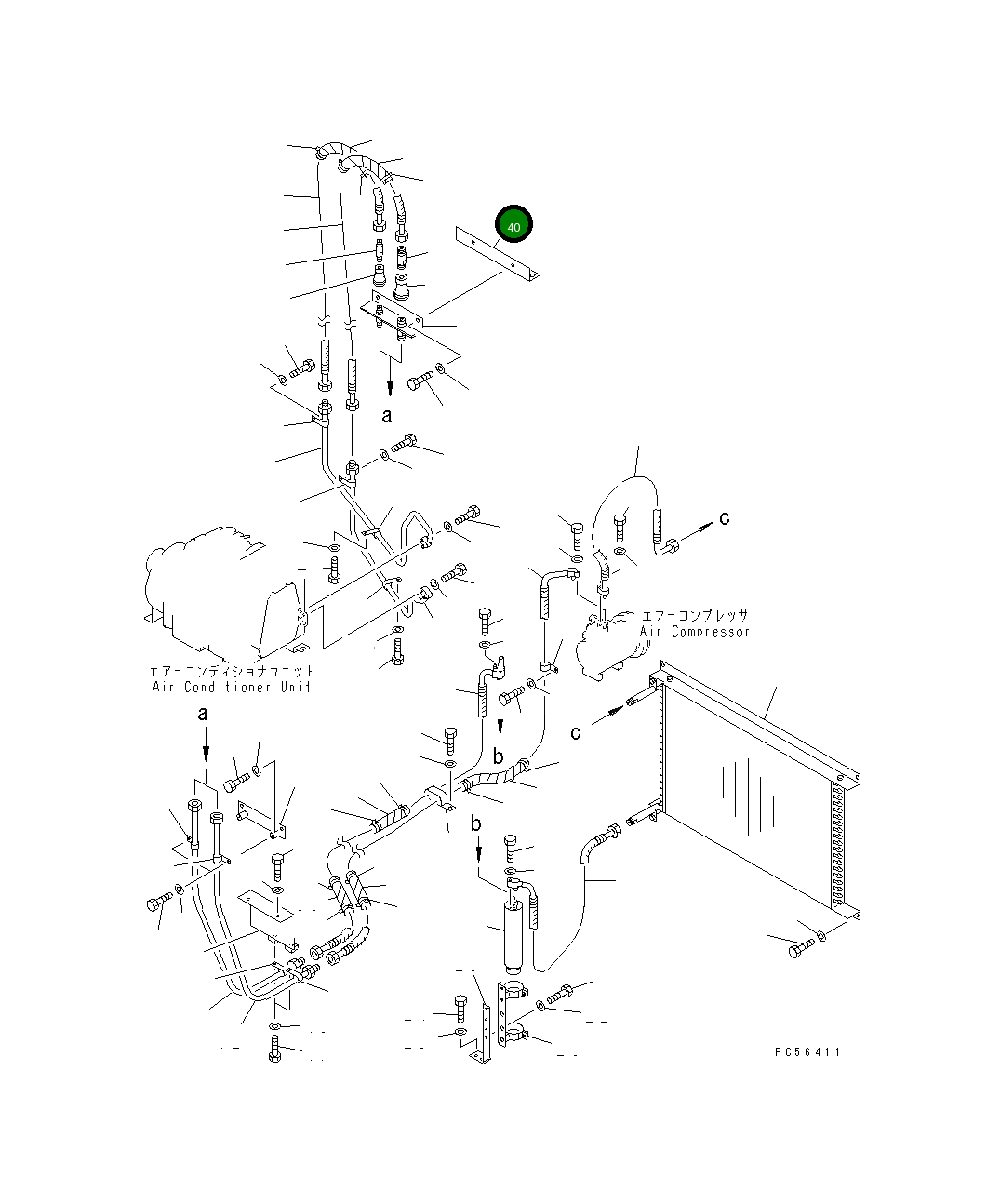 40

a

c

エアーコンプレッサ
Air Compressor

エアーコンディショナユニット
Air Conditioner Unit

a

c

b

b

PC56411