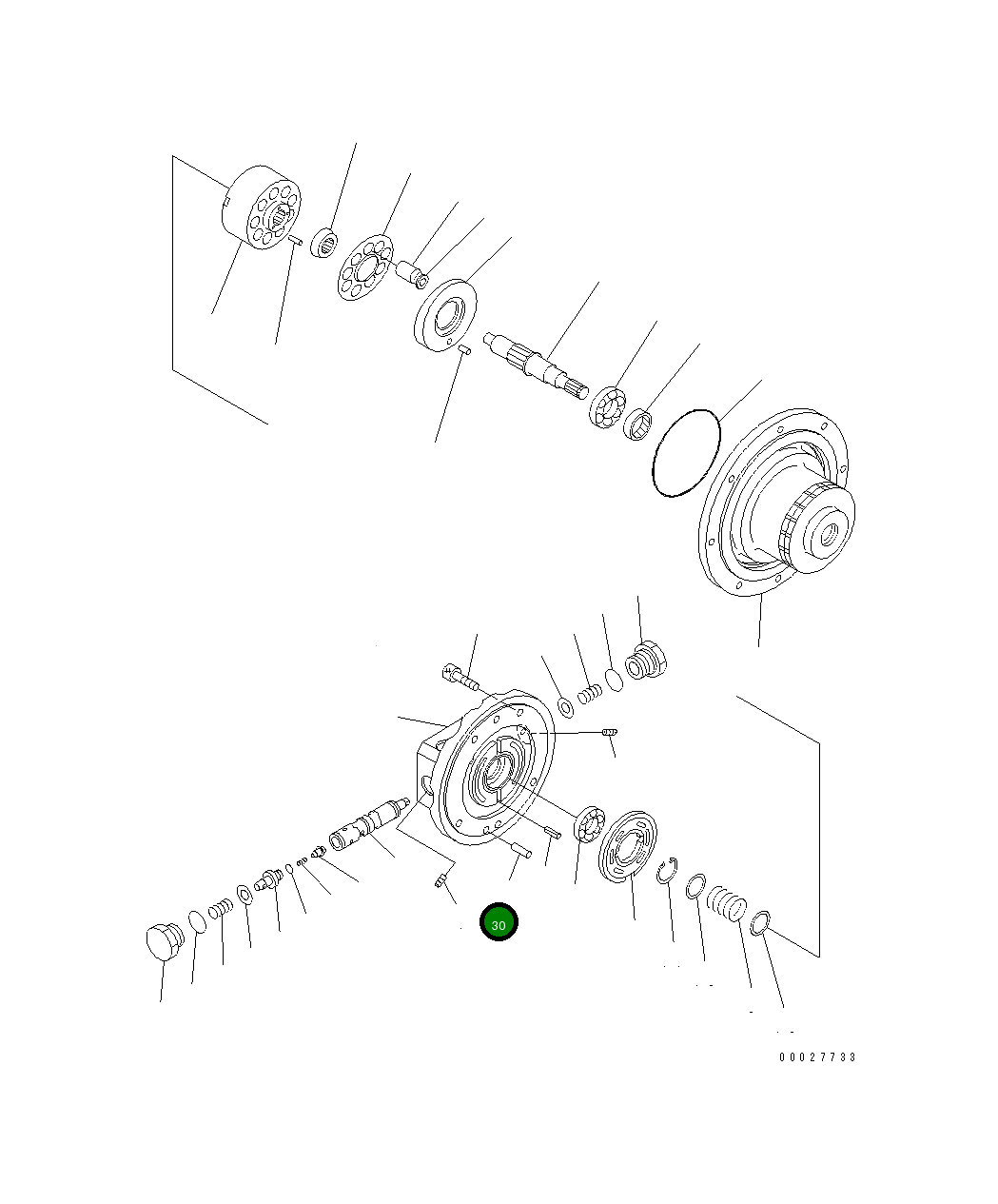 30

00027733