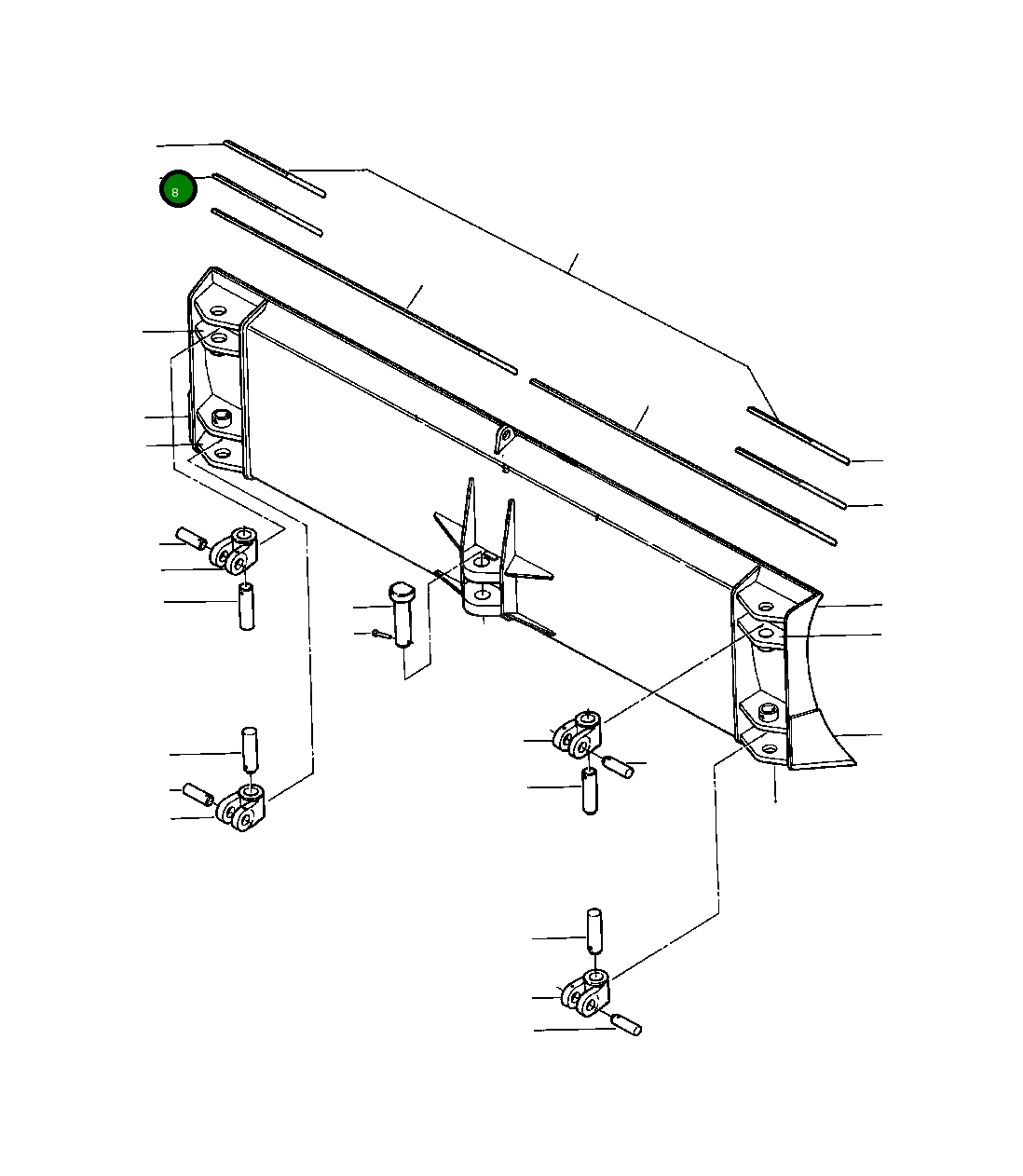 8