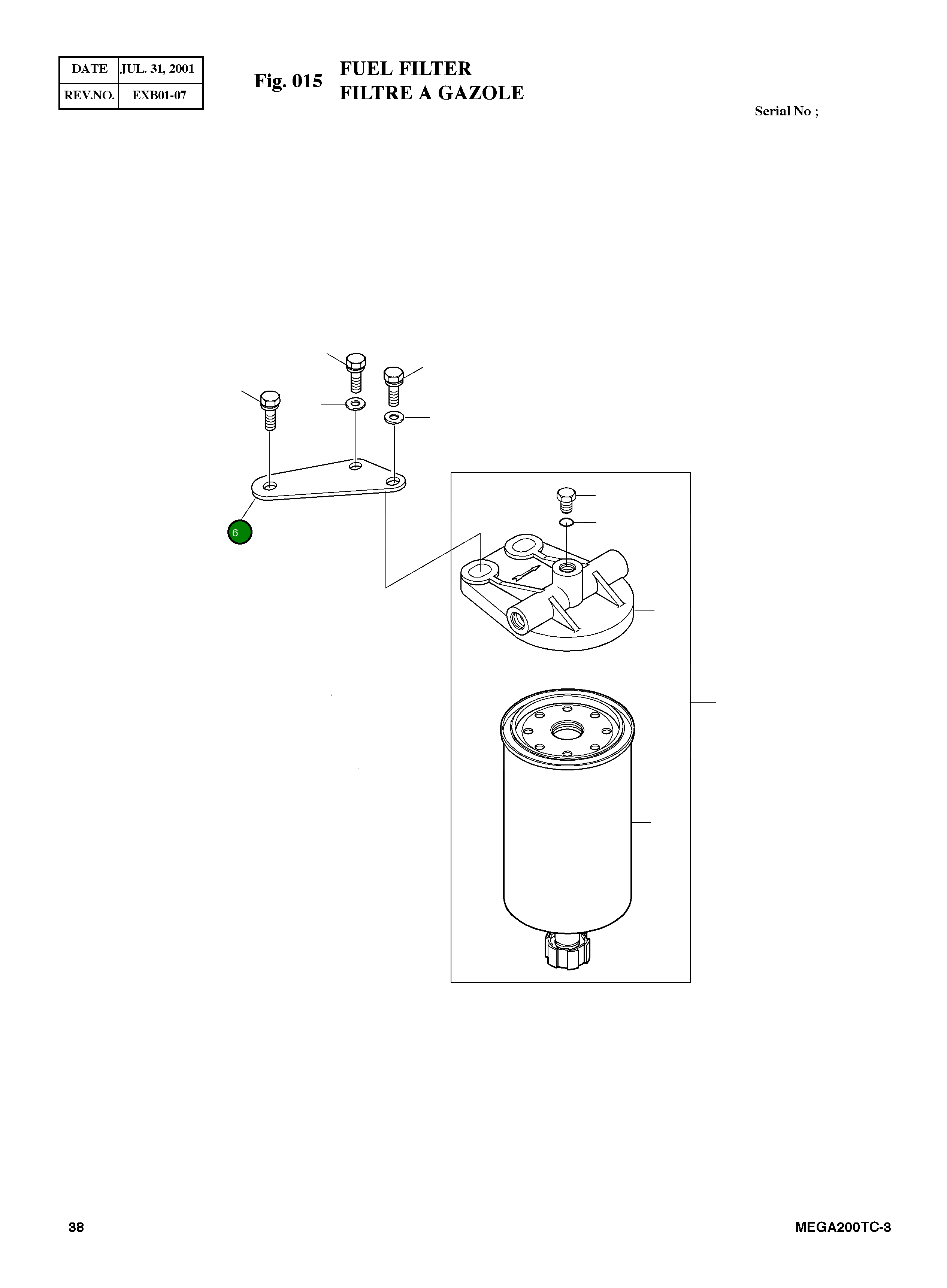 | DATE | JUL. 31, 2001 |
|---|---|
| REV.NO. | EXB01-07 |

Fig. 015 FUEL FILTER
FILTRE A GAZOLE

Serial No ;

6

38

MEGA200TC-3