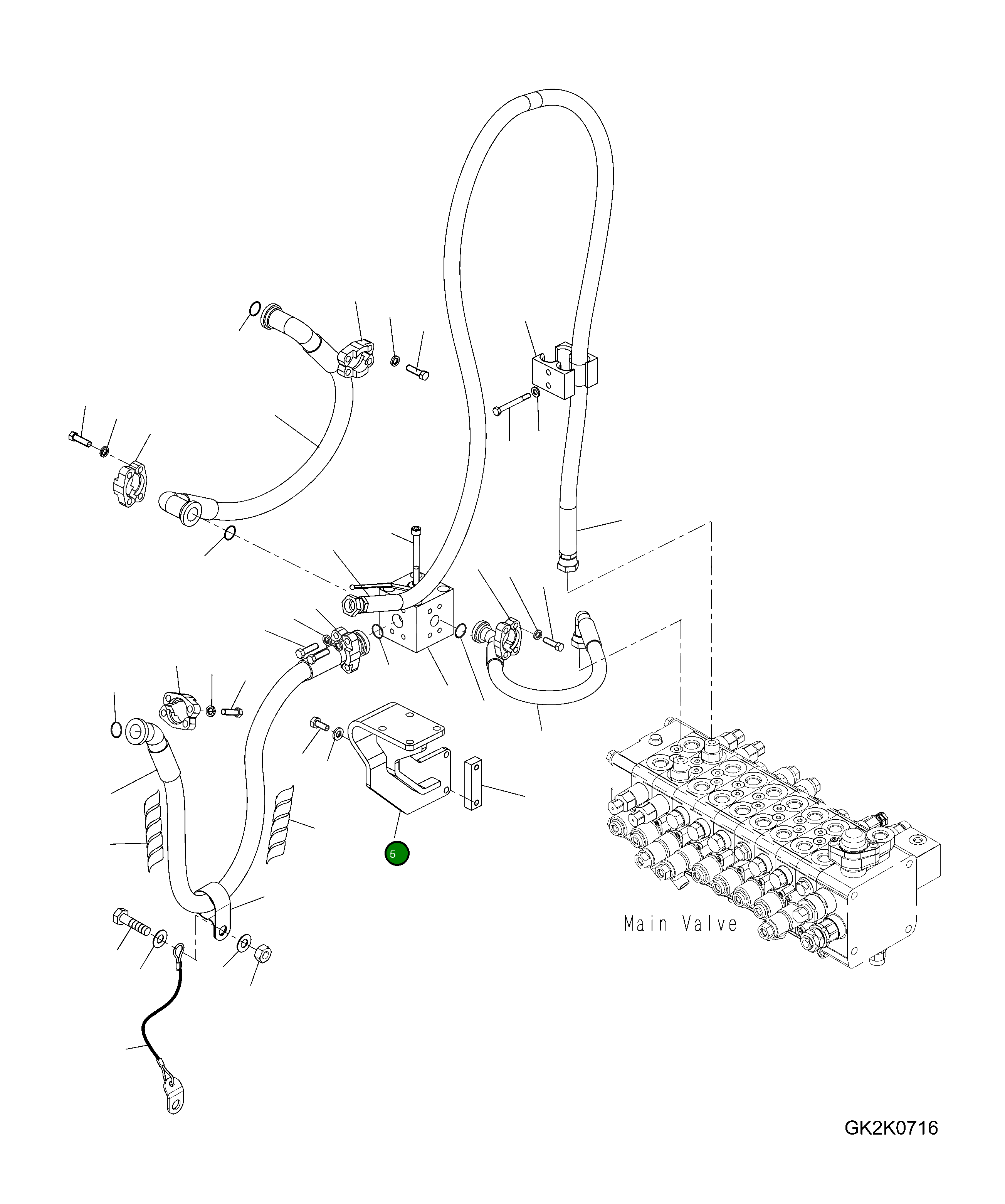 5

Main Valve

GK2K0716