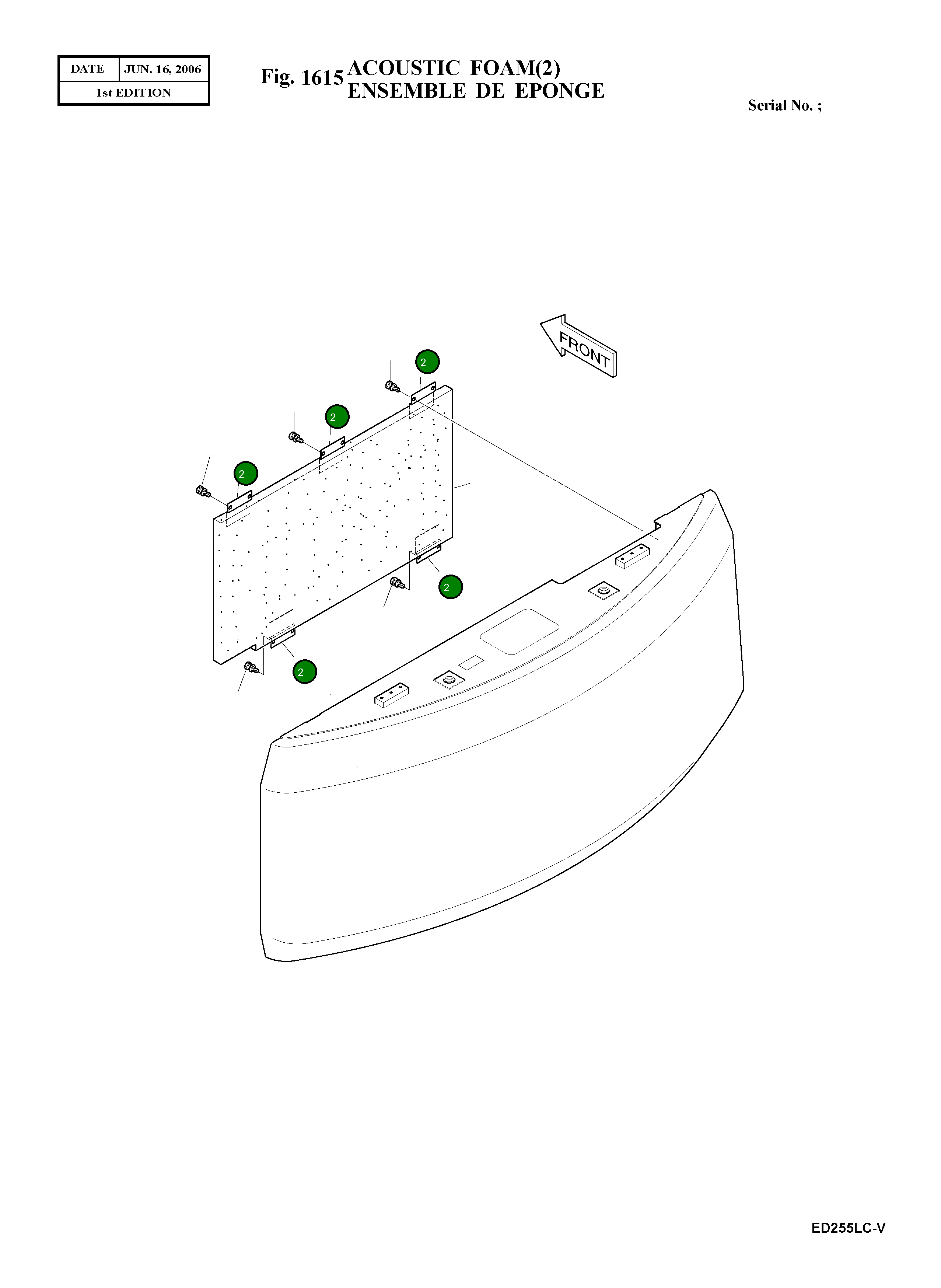 | DATE | JUN. 16, 2006 |
|---|---|
| 1st EDITION | |

Fig. 1615 ACOUSTIC FOAM(2)
ENSEMBLE DE EPONGE

Serial No. ;

FRONT

2

2

2

2

2

ED255LC-V