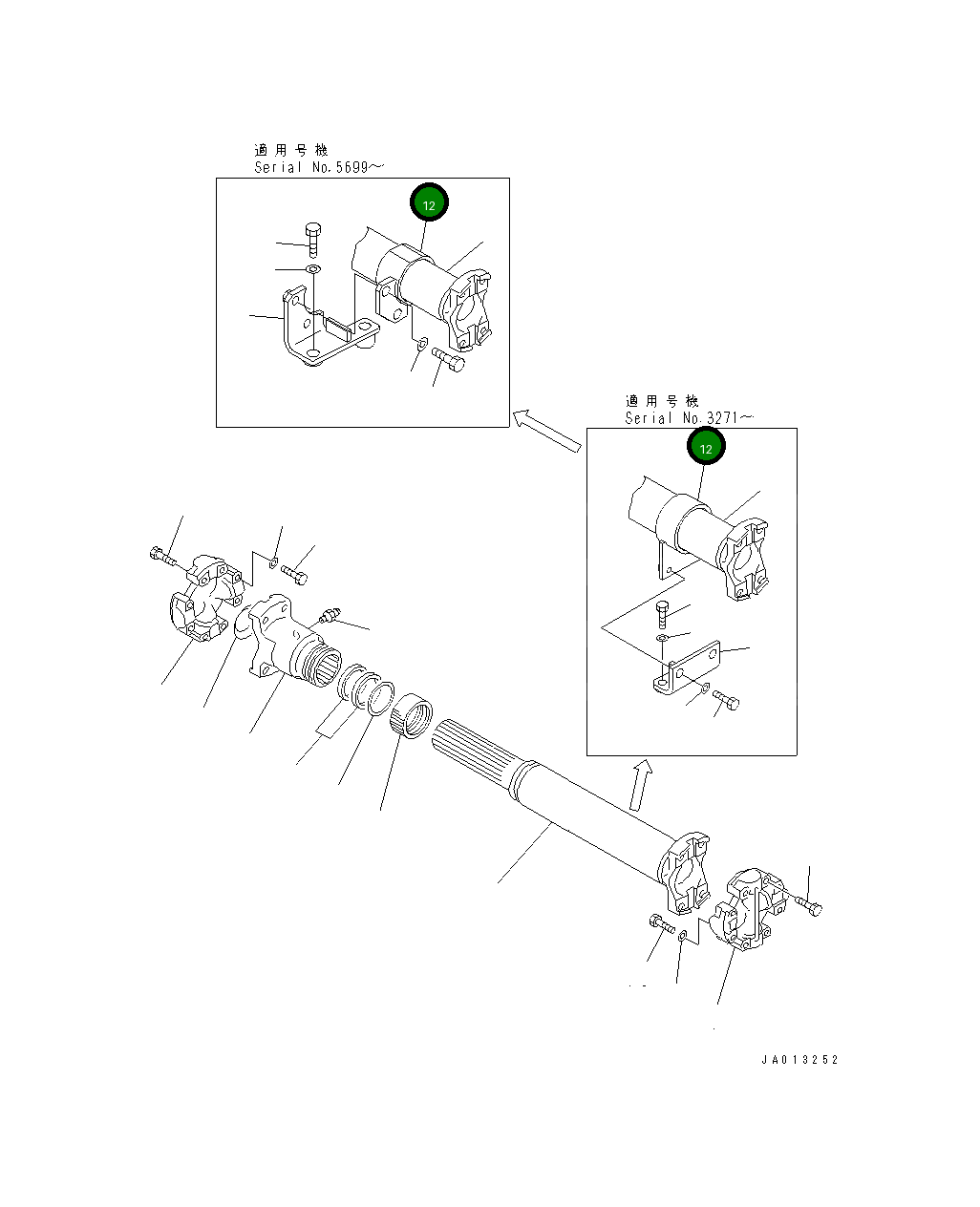 適用号機
Serial No.5699～

12

適用号機
Serial No.3271～

12

JA013252