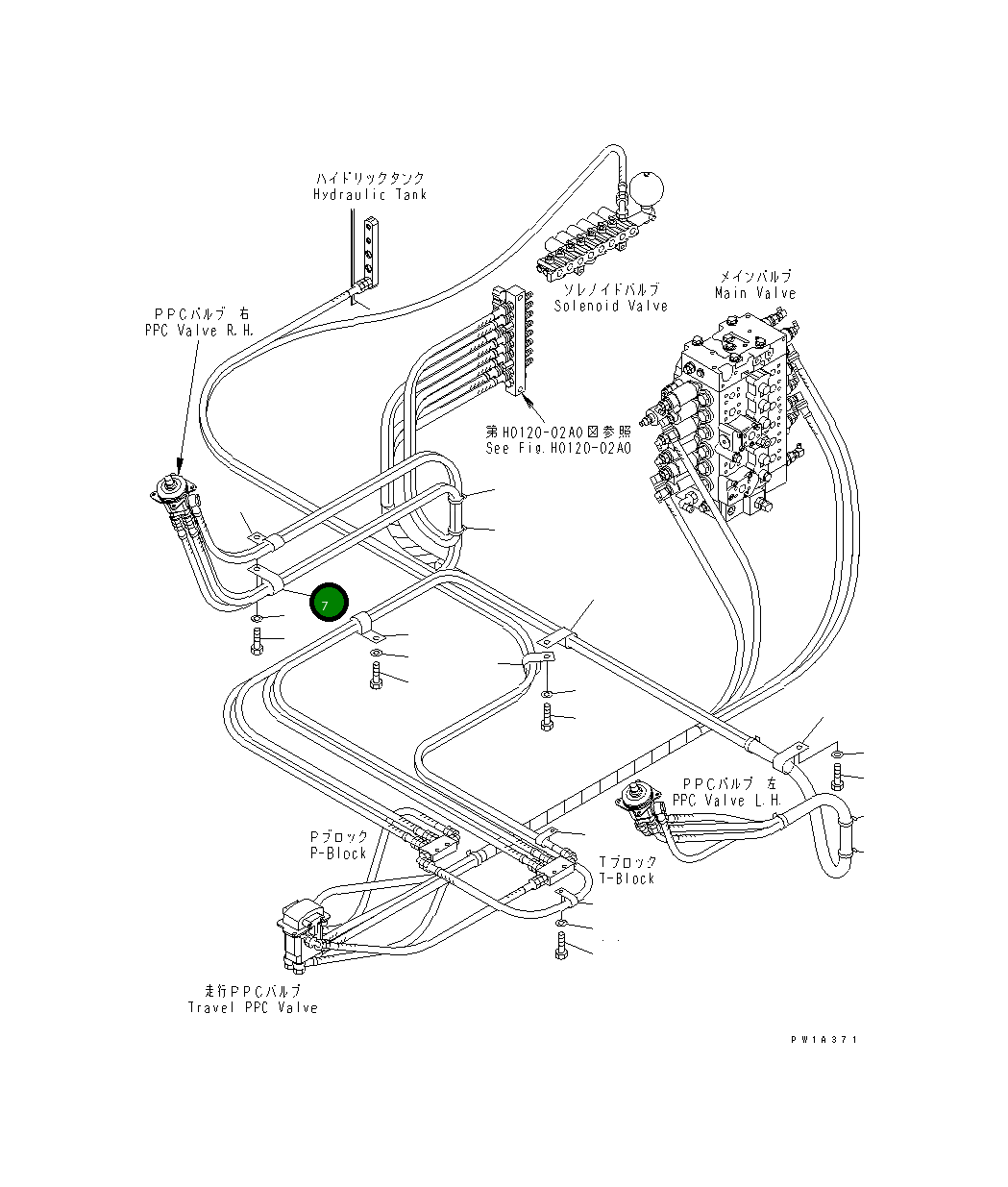 ハイドリックタンク
Hydraulic Tank

ソレノイドバルブ
Solenoid Valve

メインバルブ
Main Valve

PPCバルブ 右
PPC Valve R.H.

第H0120-02A0図参照
See Fig.H0120-02A0

7

PPCバルブ 左
PPC Valve L.H.

Pブロック
P-Block

Tブロック
T-Block

走行PPCバルブ
Travel PPC Valve

PW1A371