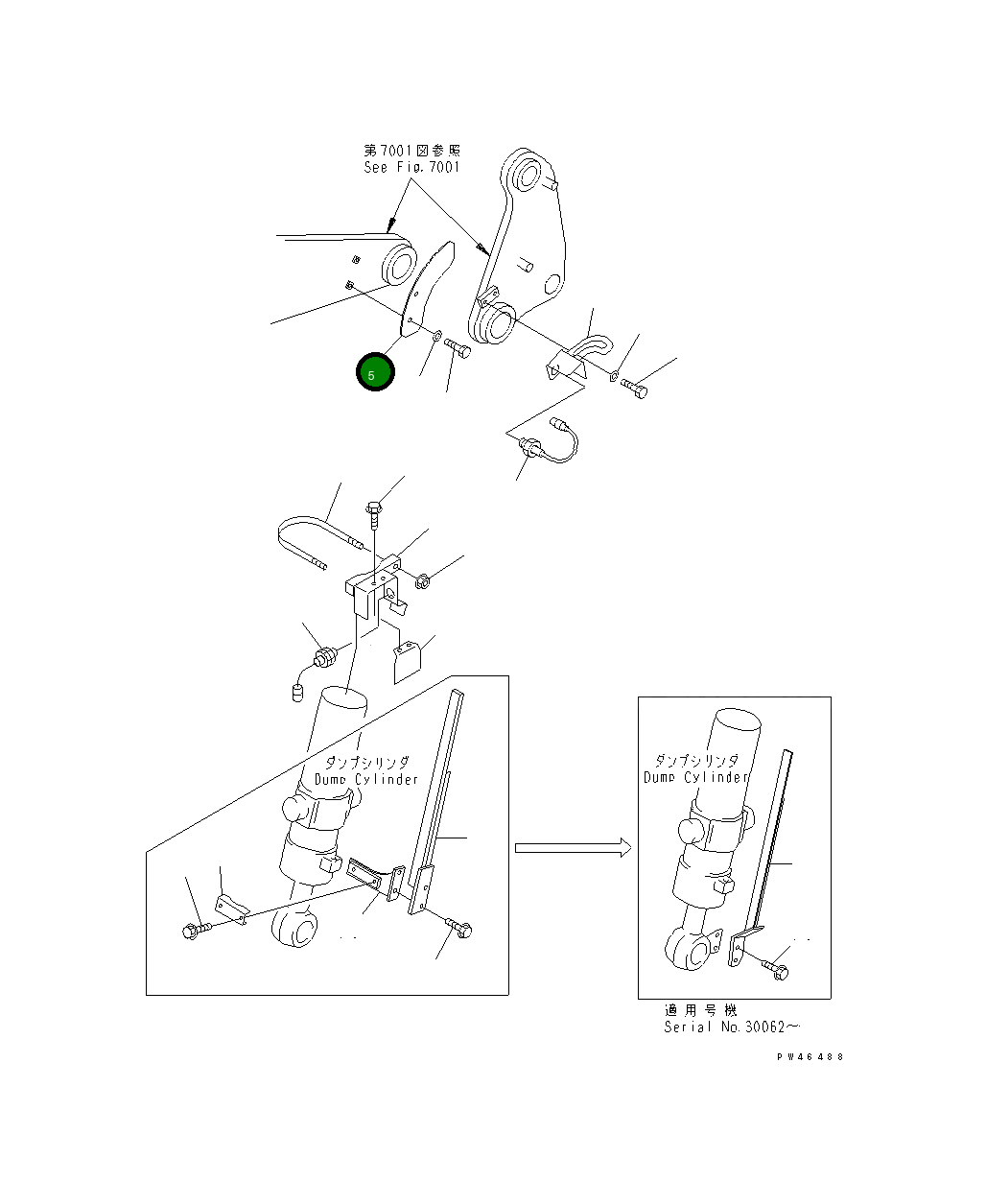 第7001図参照
See Fig.7001

5

ダンプシリンダ
Dump Cylinder

ダンプシリンダ
Dump Cylinder

適用号機
Serial No.30062~

PW46488