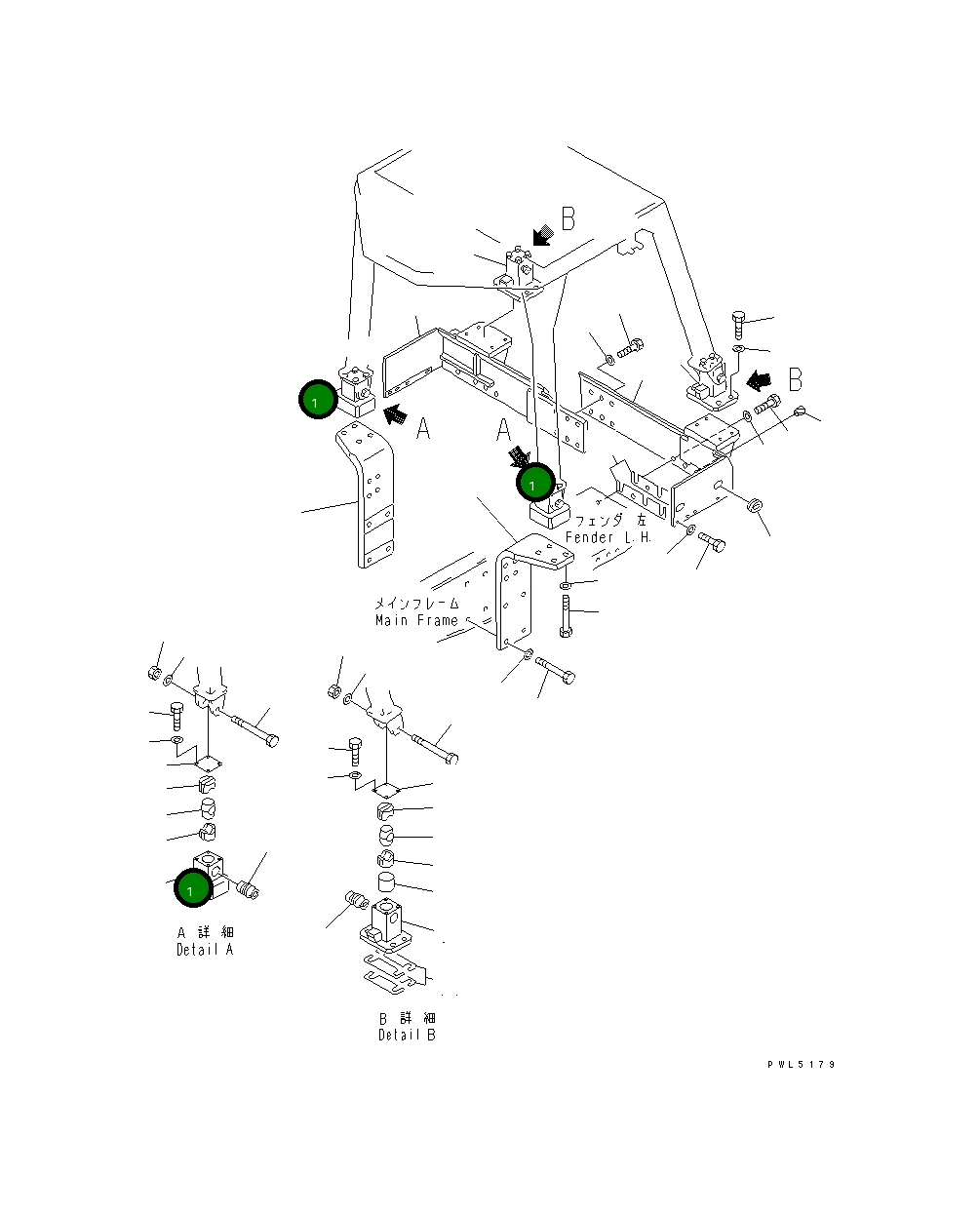 B

B

1

A

A

1

フェンダ 左
Fender L.H.

メインフレーム
Main Frame

1

A 詳 細
Detail A

B 詳 細
Detail B

PWL5179