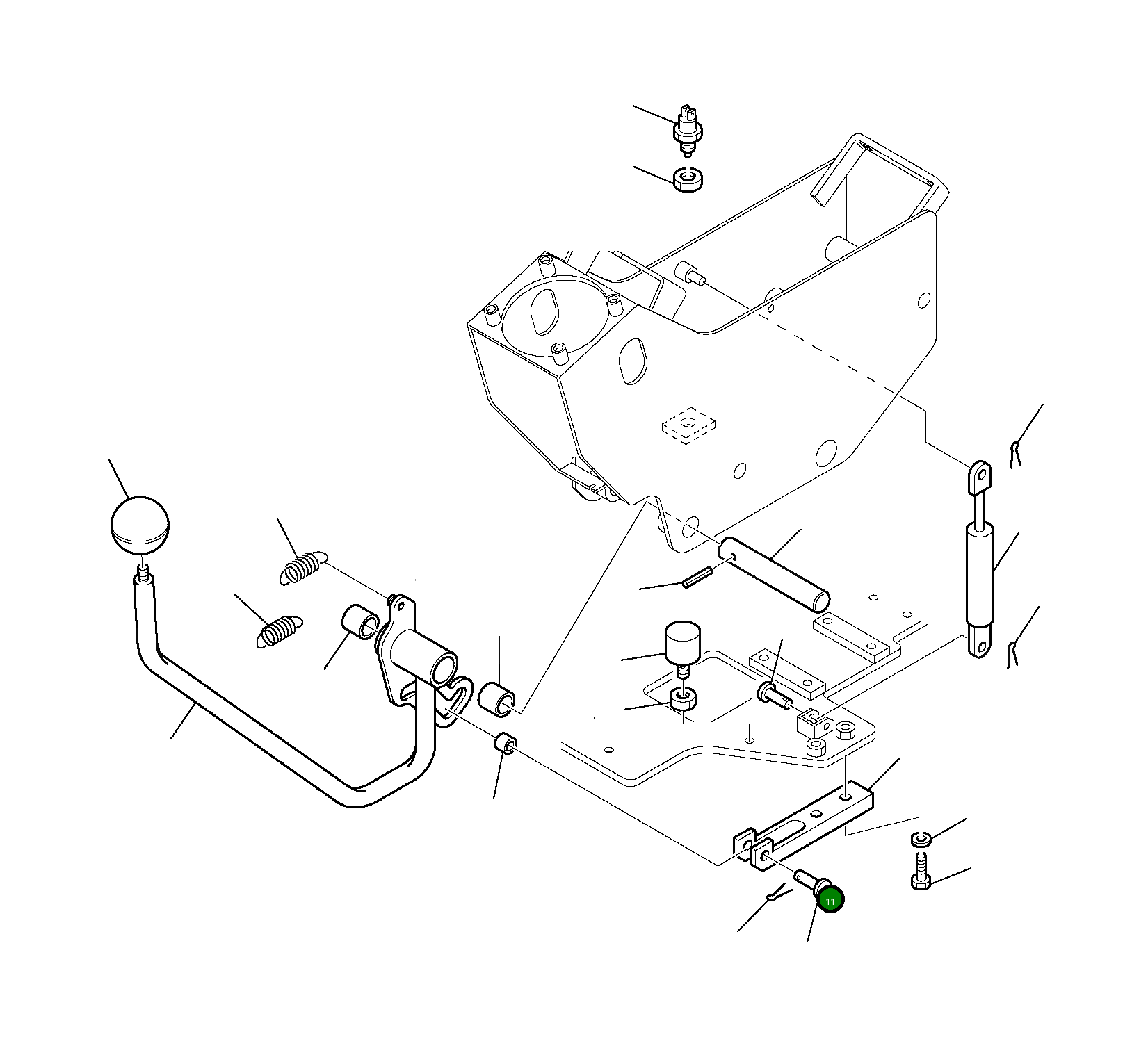 11