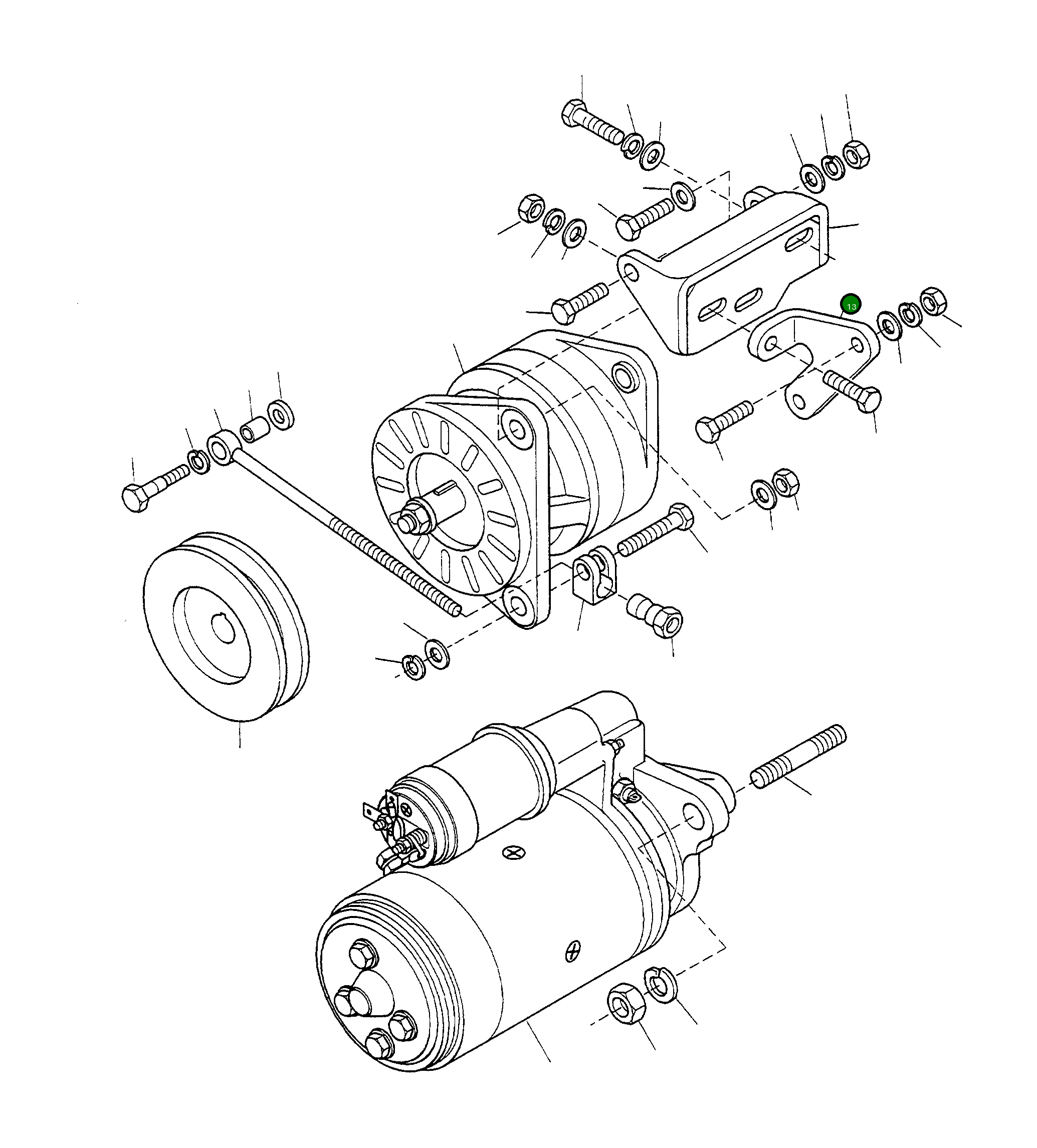 13