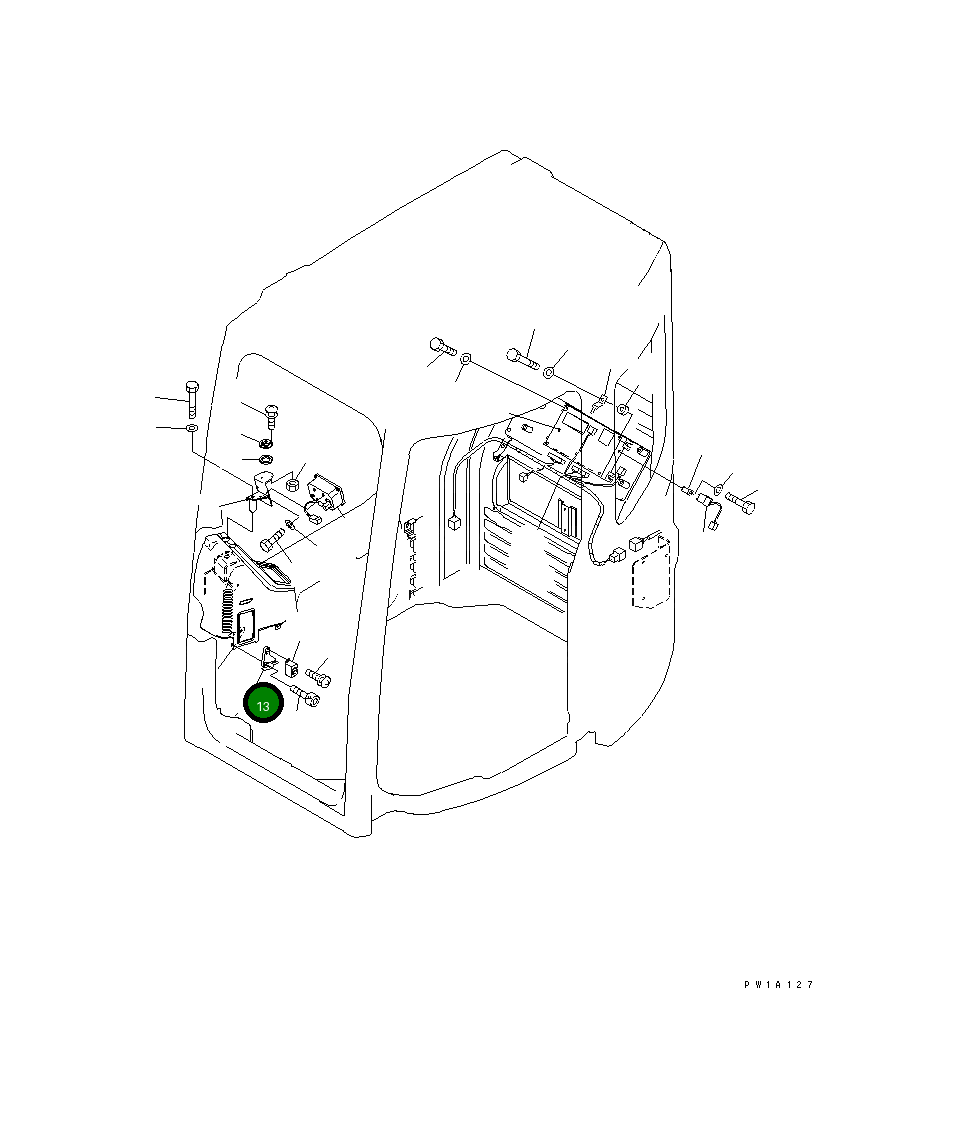 13

PW1A127