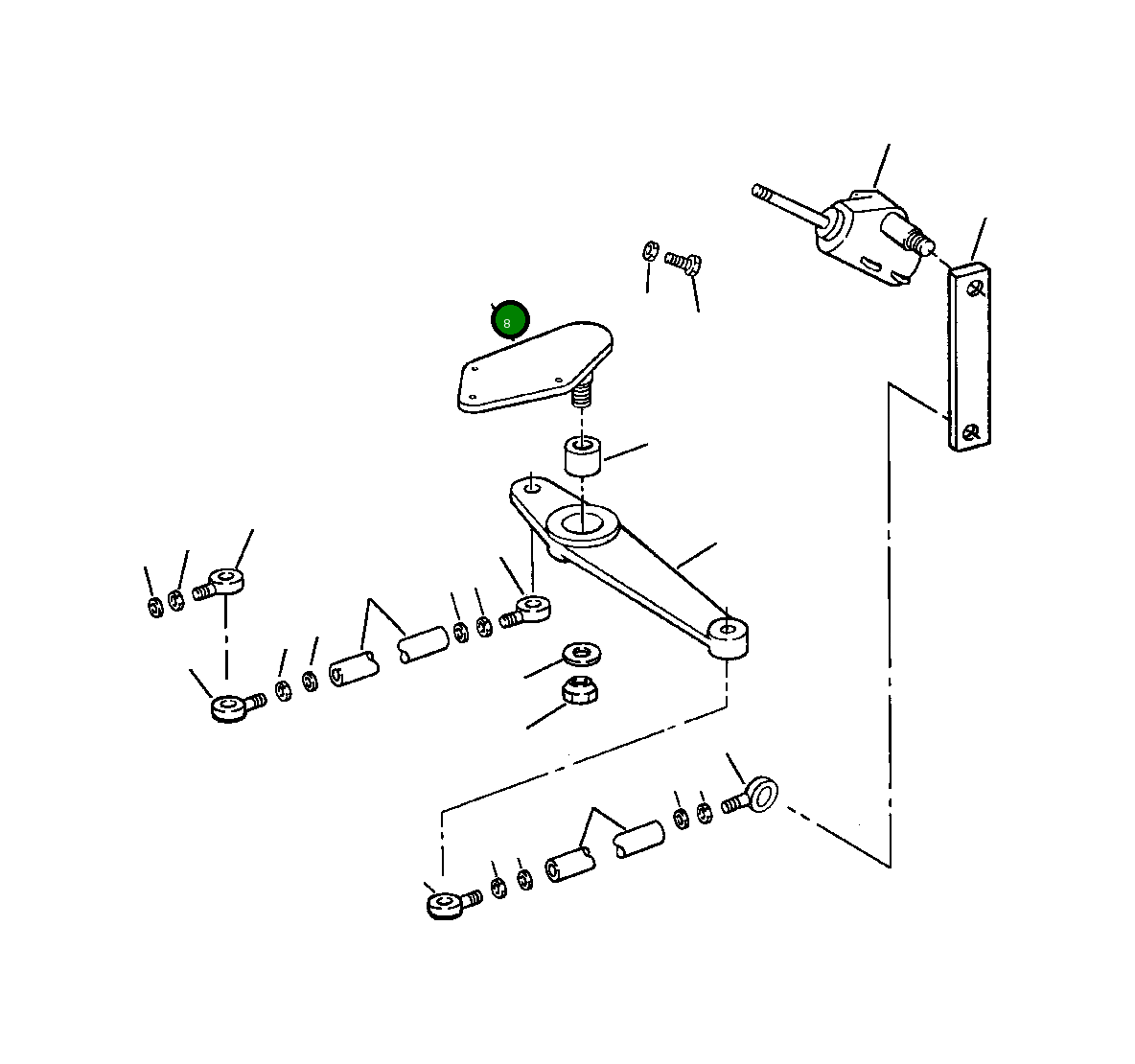 8