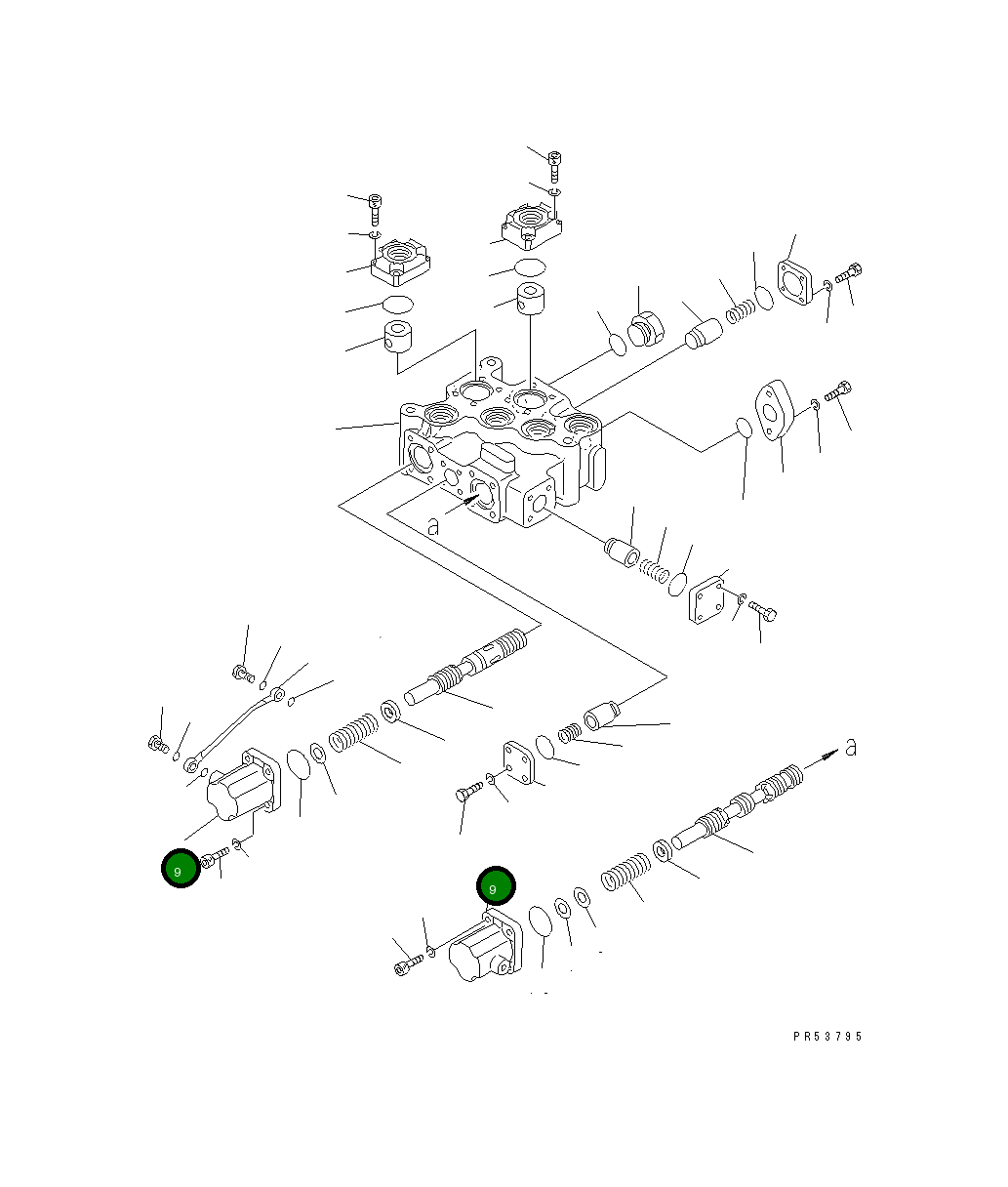 a

a

9

9

PR53795