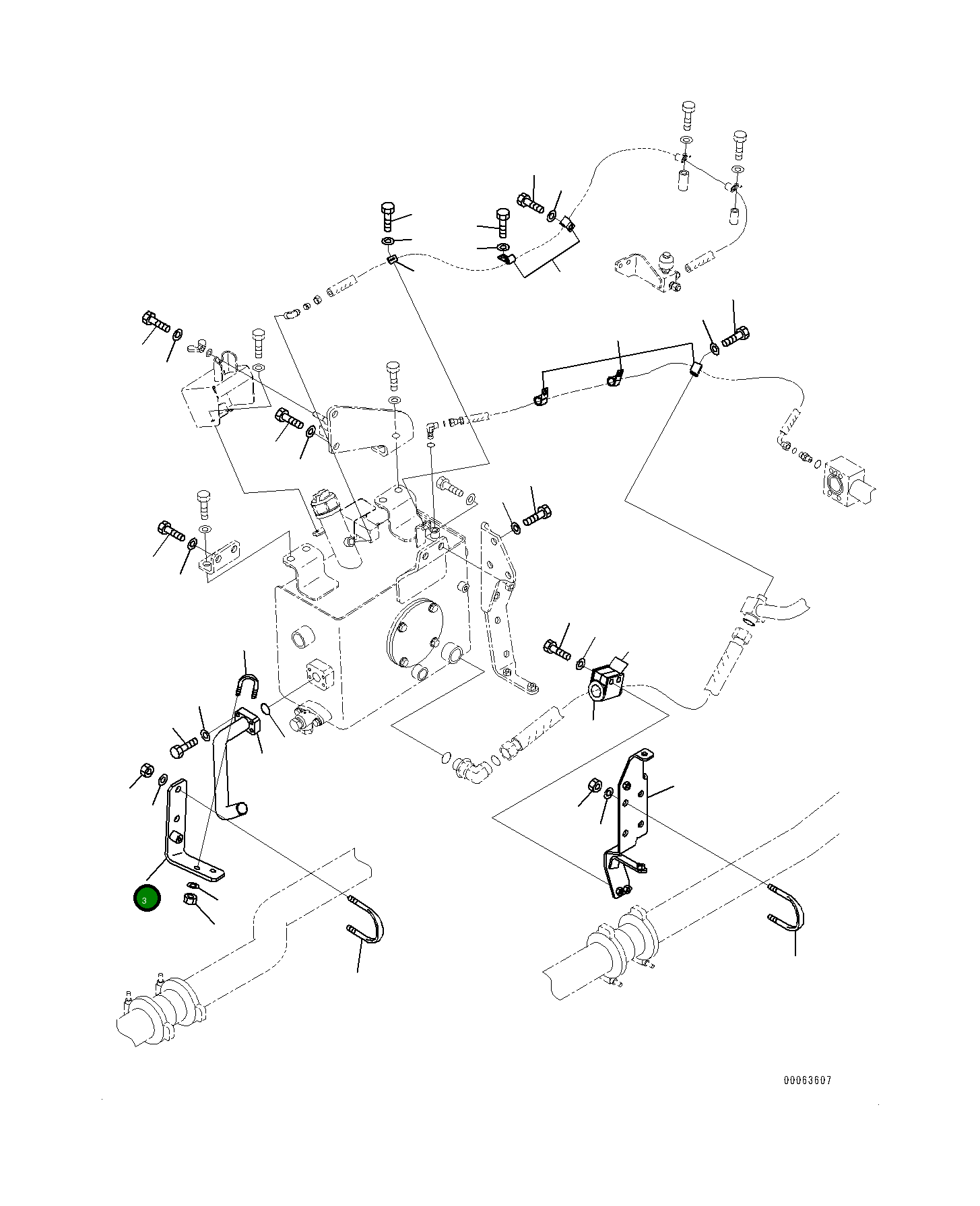 3

00063607