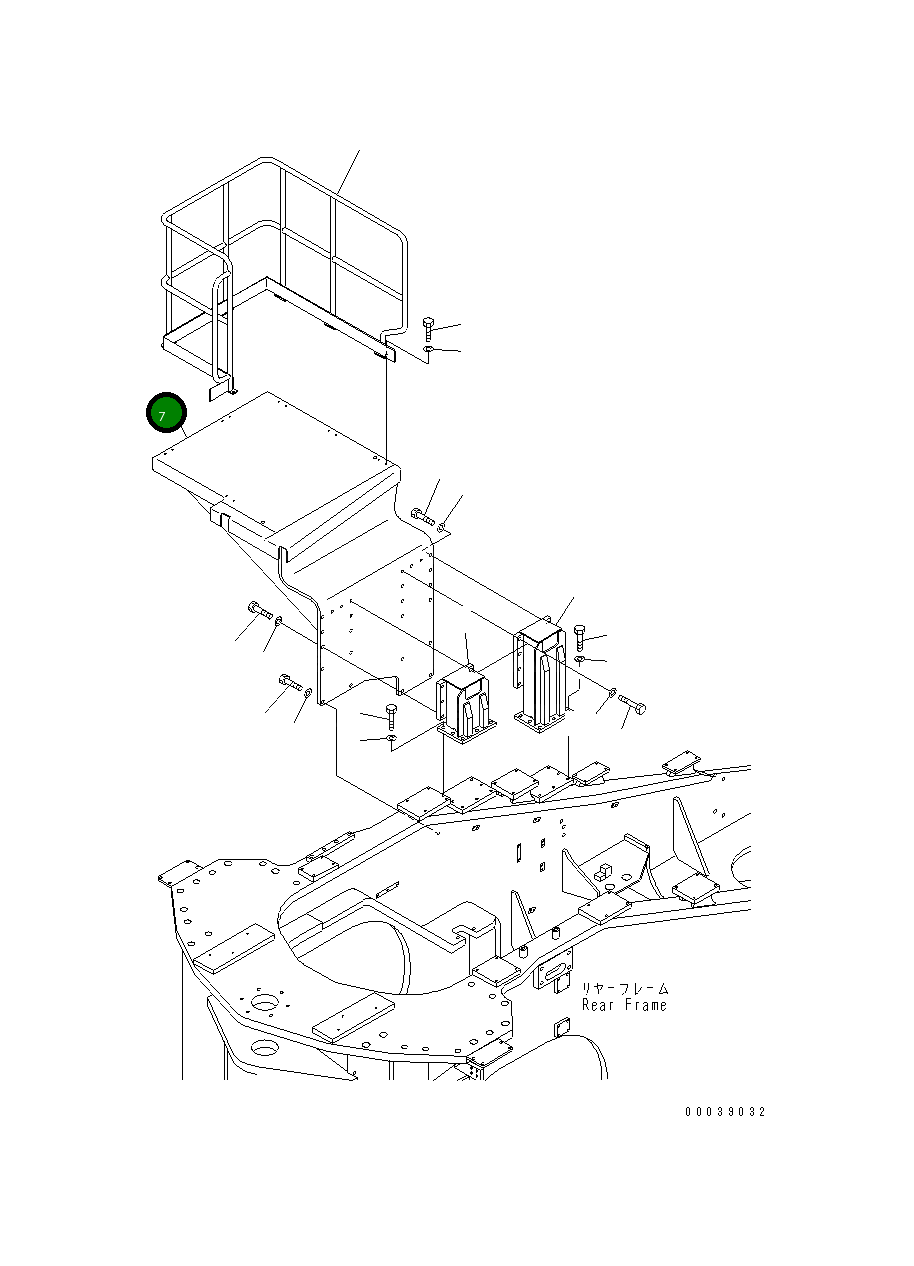 7

リヤーフレーム
Rear Frame

00039032