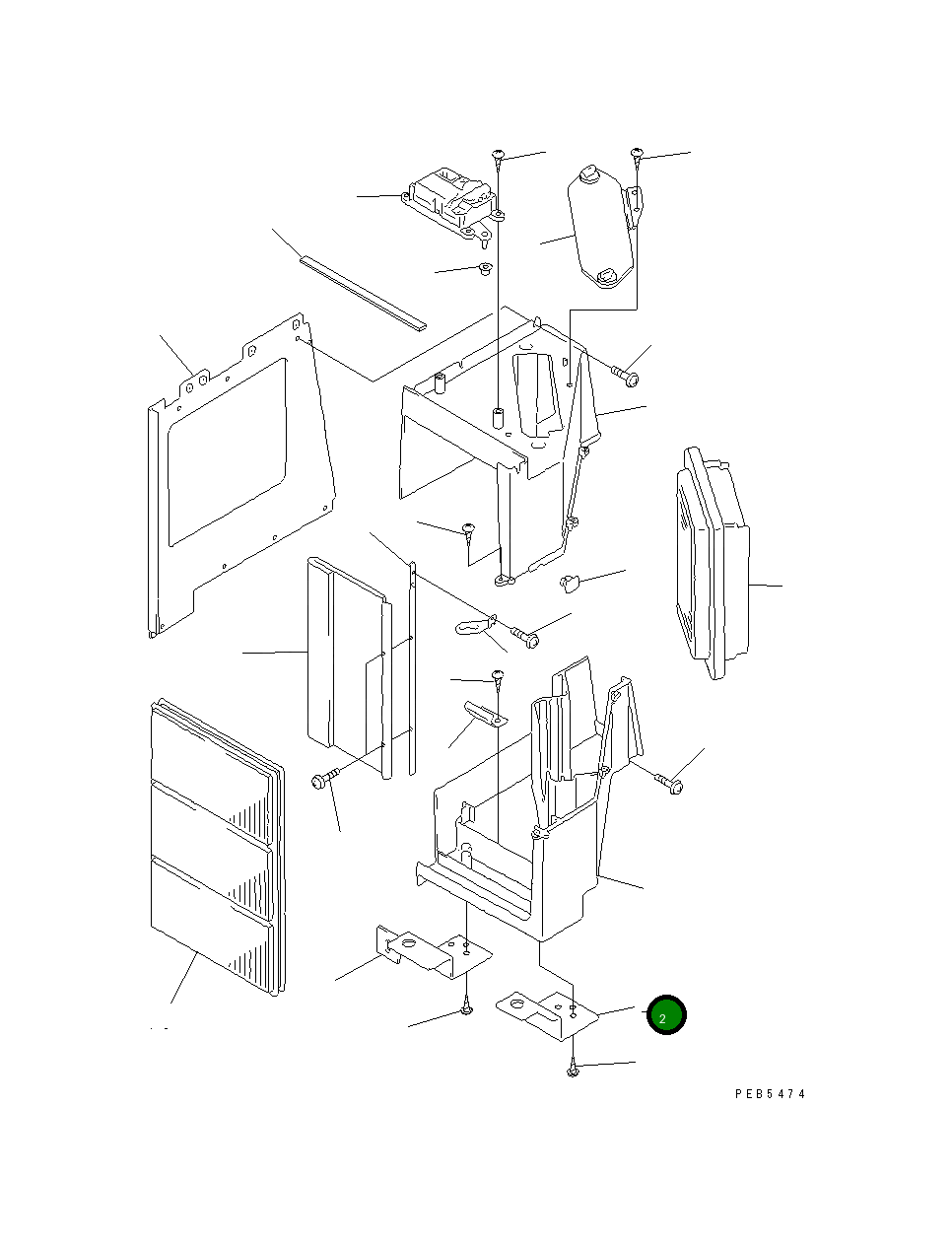 2

PEB5474