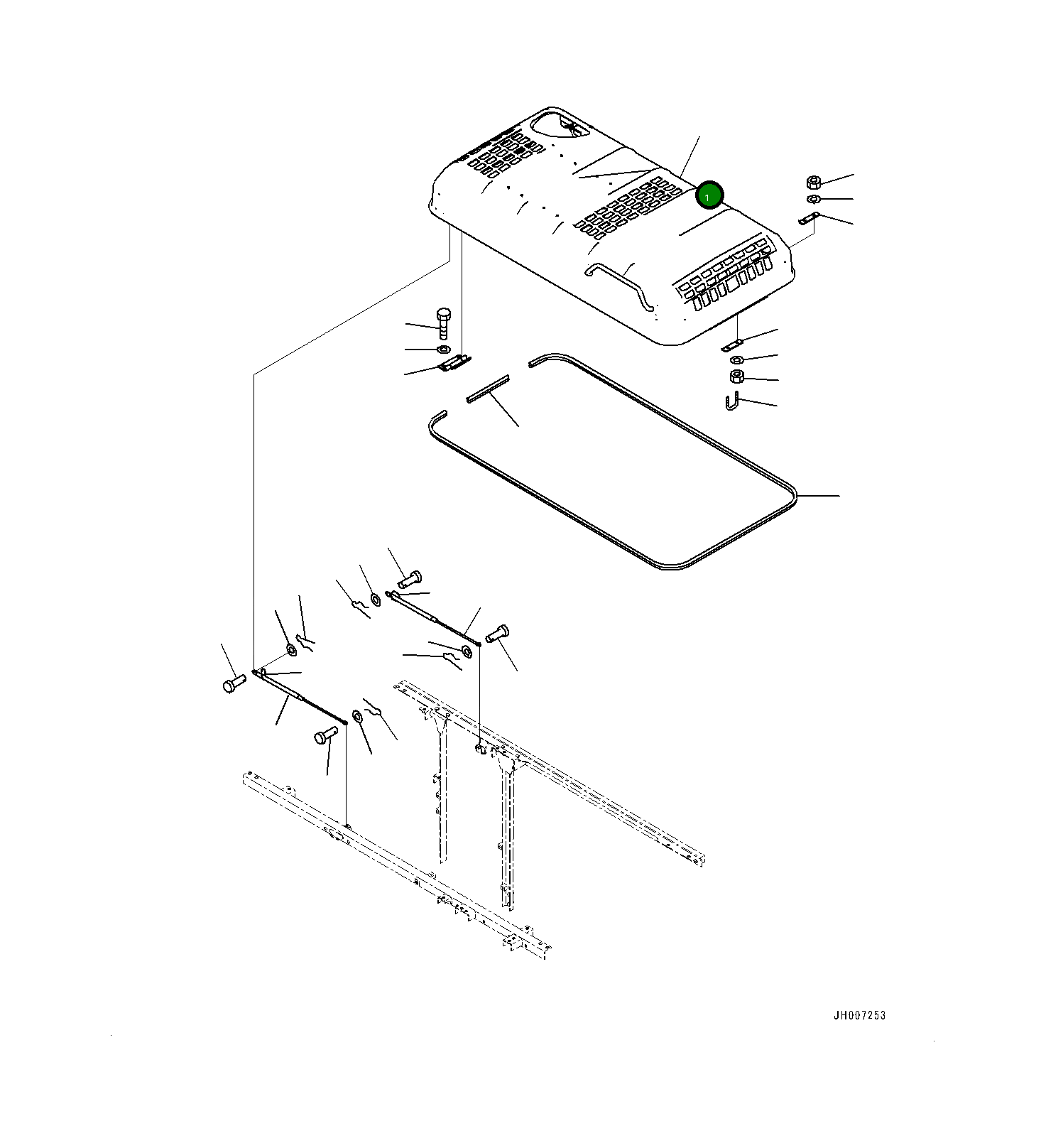 1

JH007253