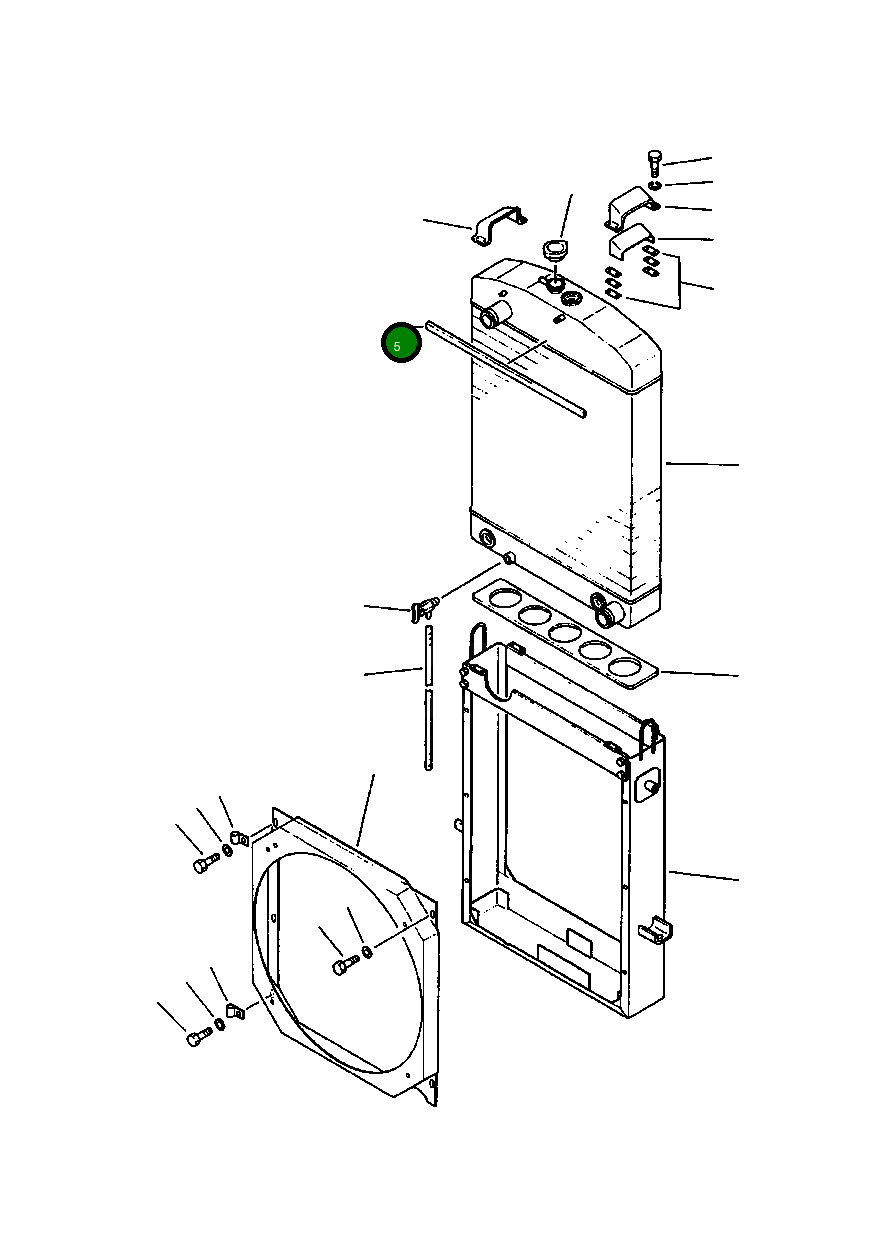 5