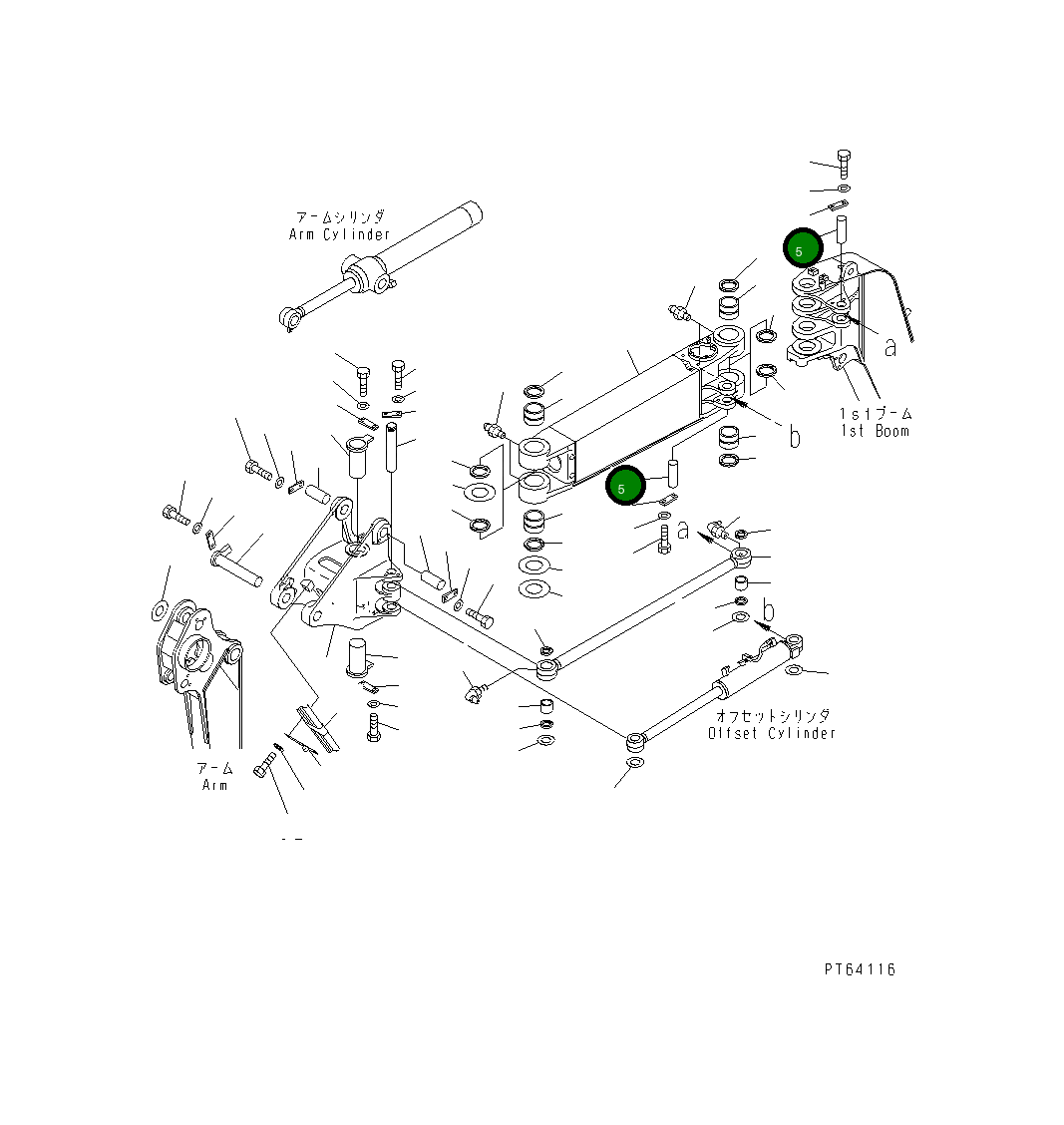 アームシリンダ
Arm Cylinder

5

a

1stブーム
1st Boom

b

5

a

b

オフセットシリンダ
Offset Cylinder

アーム
Arm

PT64116