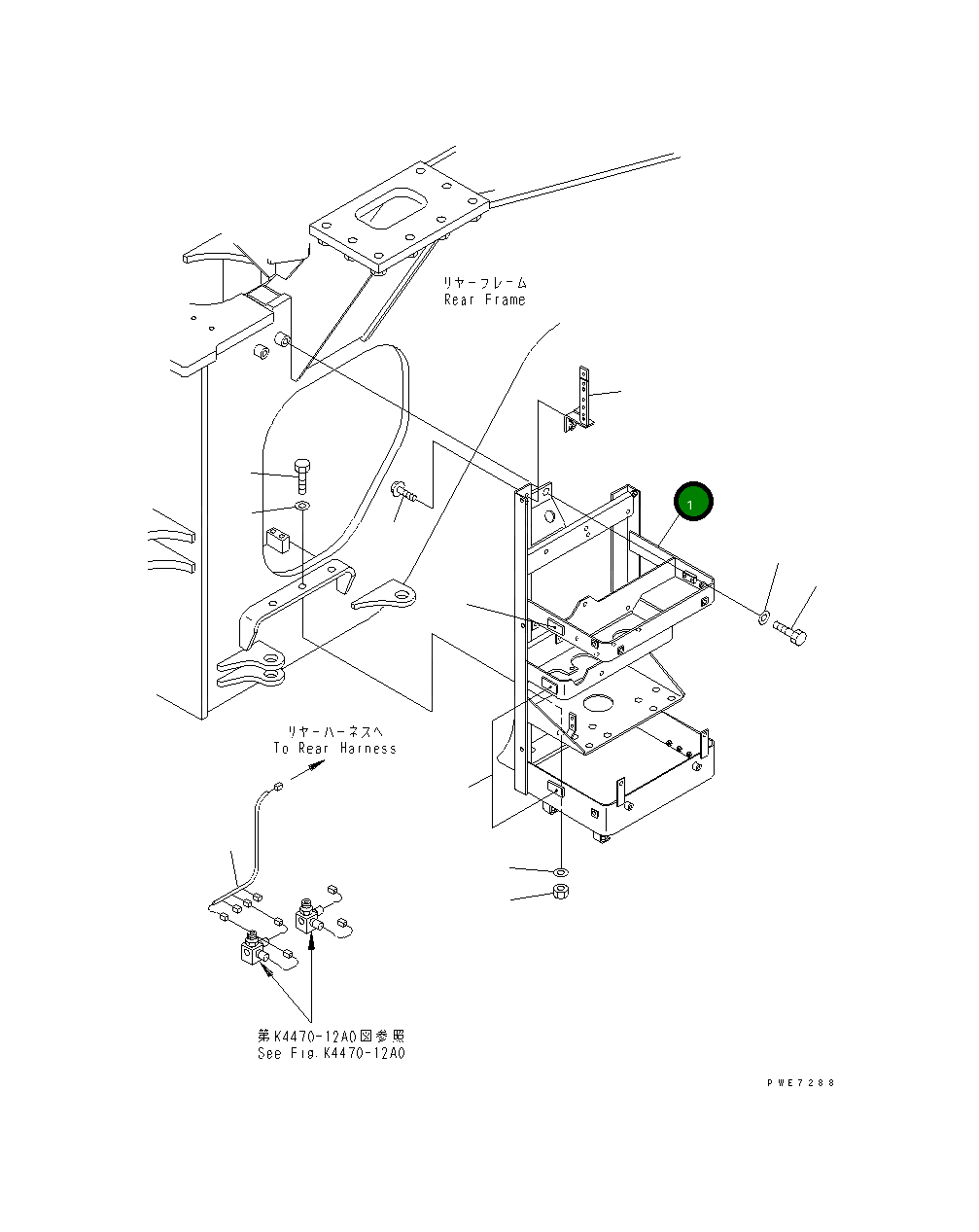 リヤーフレーム
Rear Frame

1

リヤーハーネスへ
To Rear Harness

第K4470-12A0図参照
See Fig.K4470-12A0

PWE7288