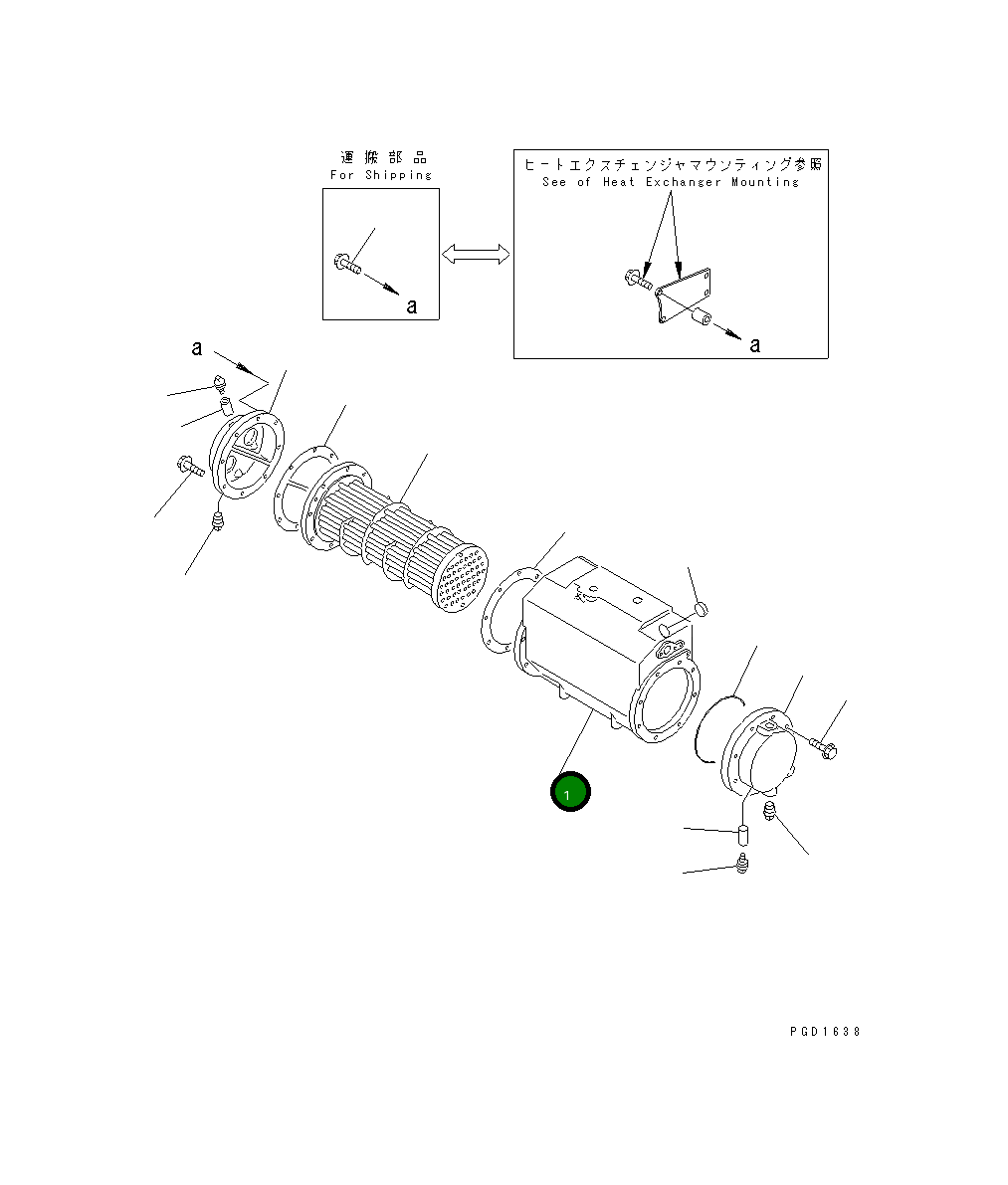 運搬部品
For Shipping

a

ヒートエクスチェンジャマウンティング参照
See of Heat Exchanger Mounting

a

a

1

PGD1638