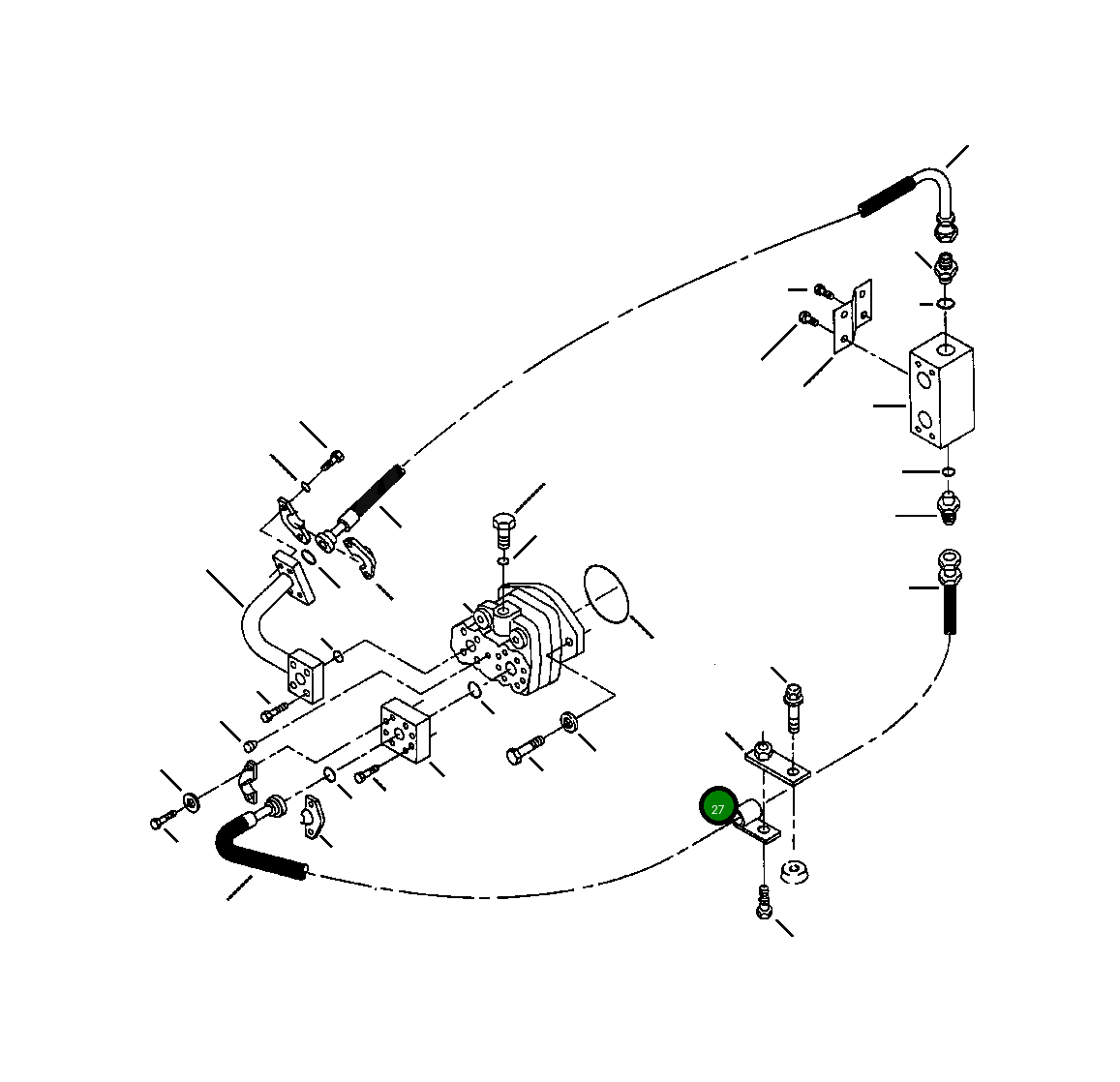 27