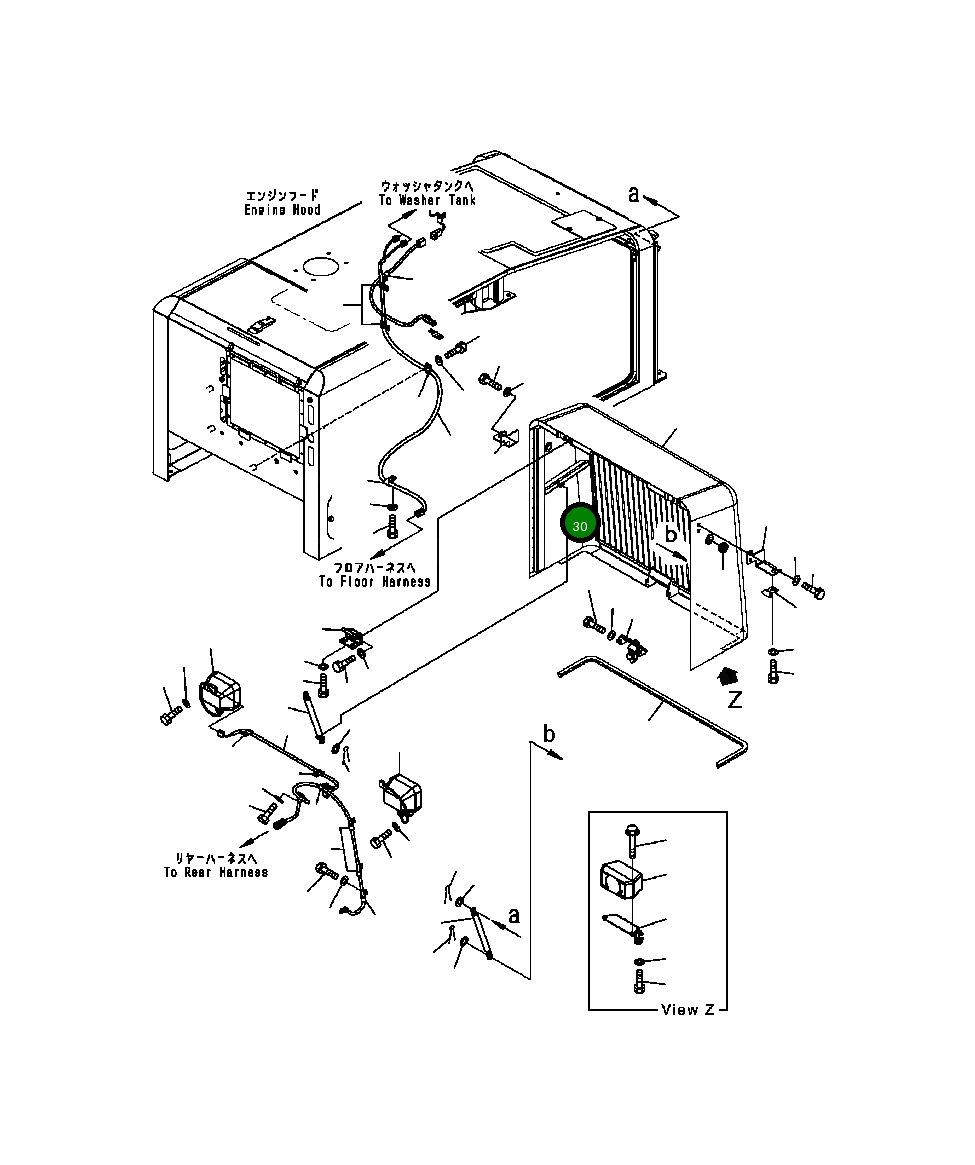 エンジンフード
Engine Hood

ウォッシャタンクへ
To Washer Tank

a

30

b

フロアハーネスへ
To Floor Harness

Z

b

リヤーハーネスへ
To Rear Harness

a

View Z